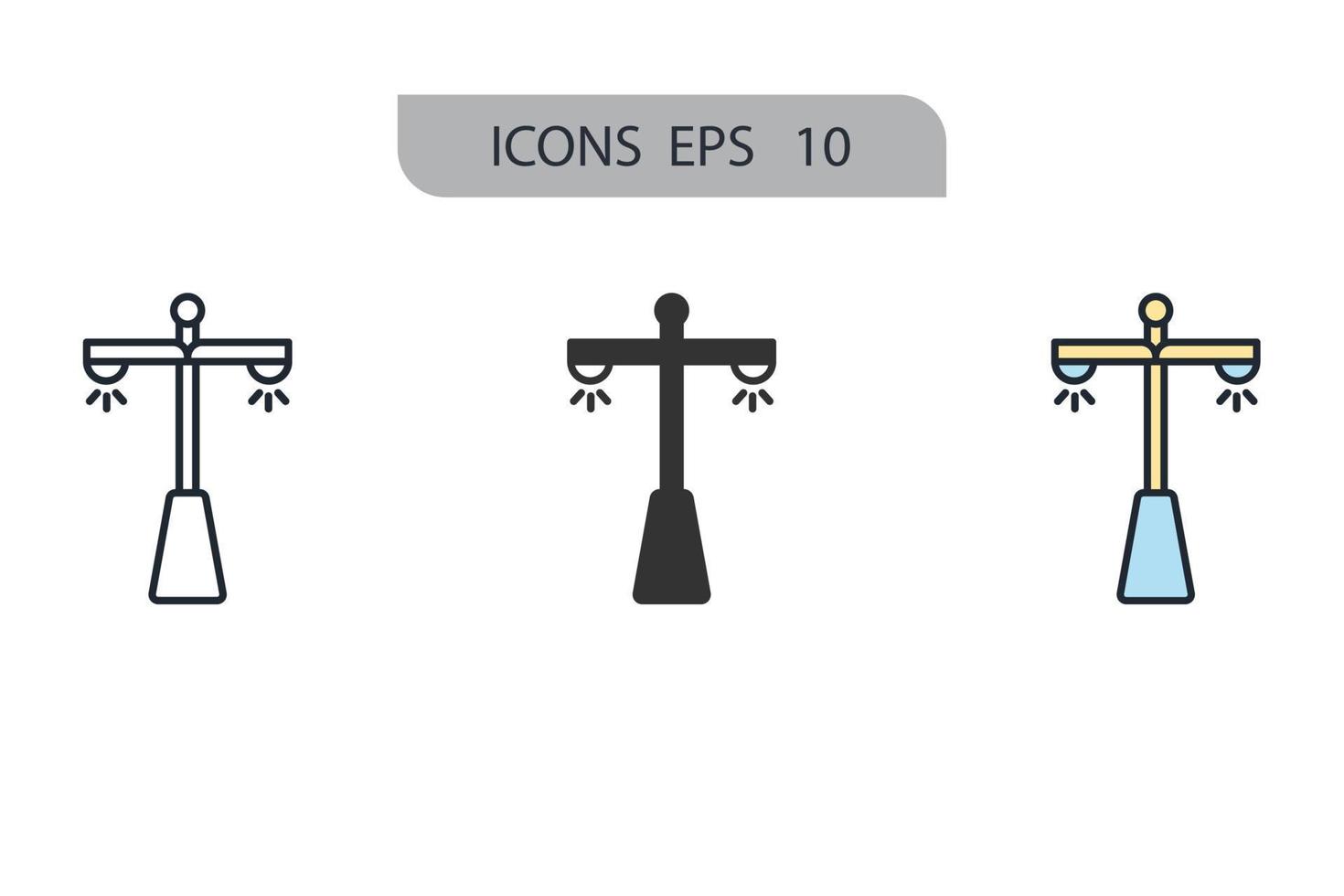 ICONS EPS 10