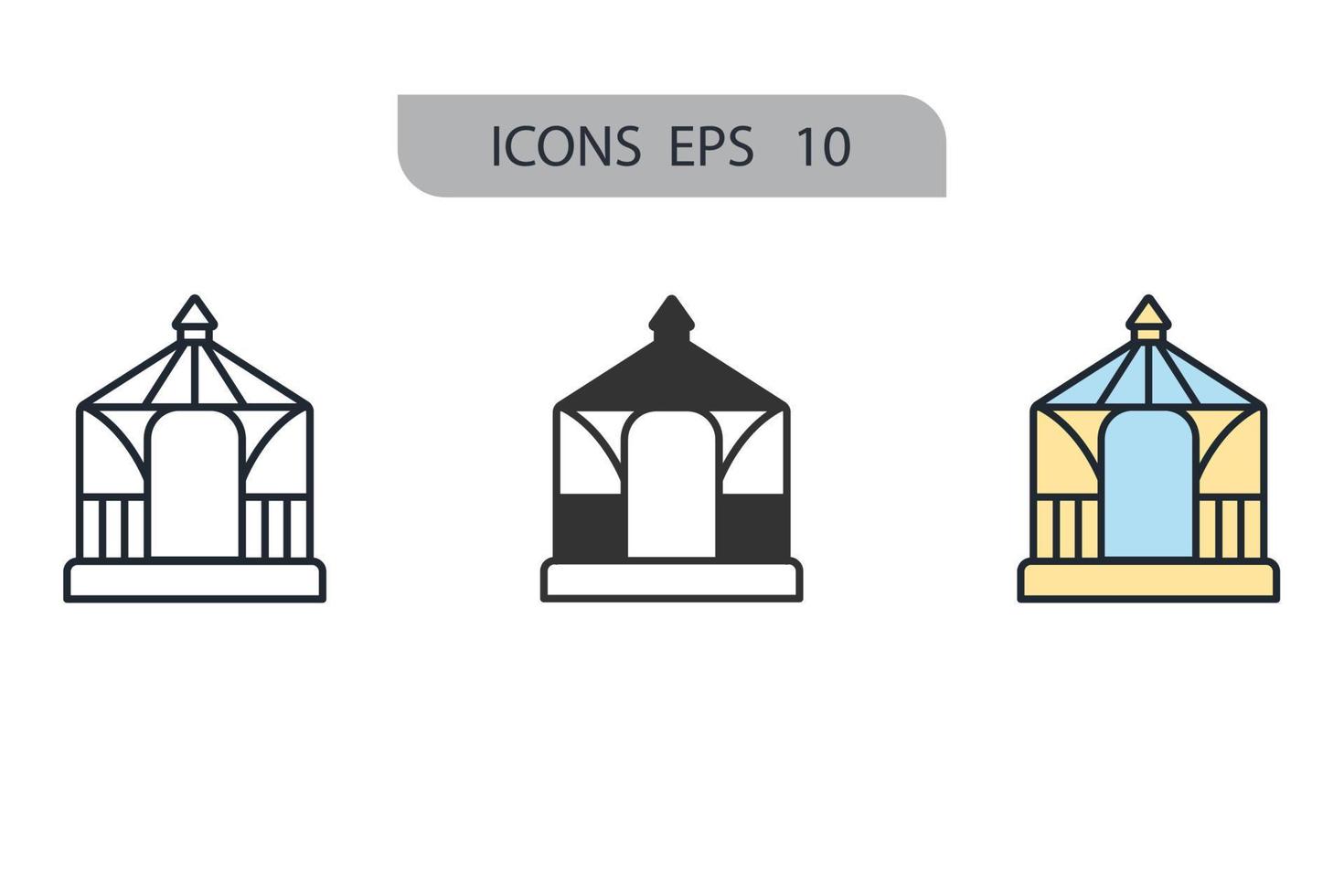 ICONS EPS 10