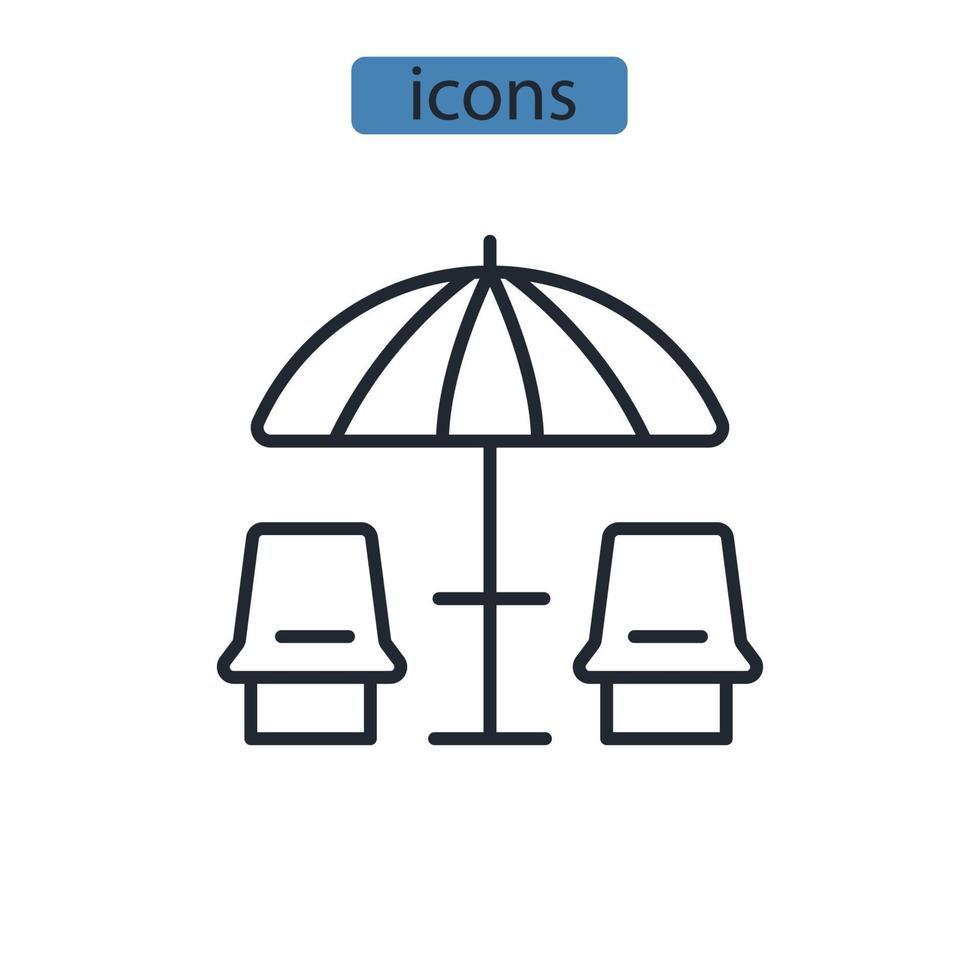 icons