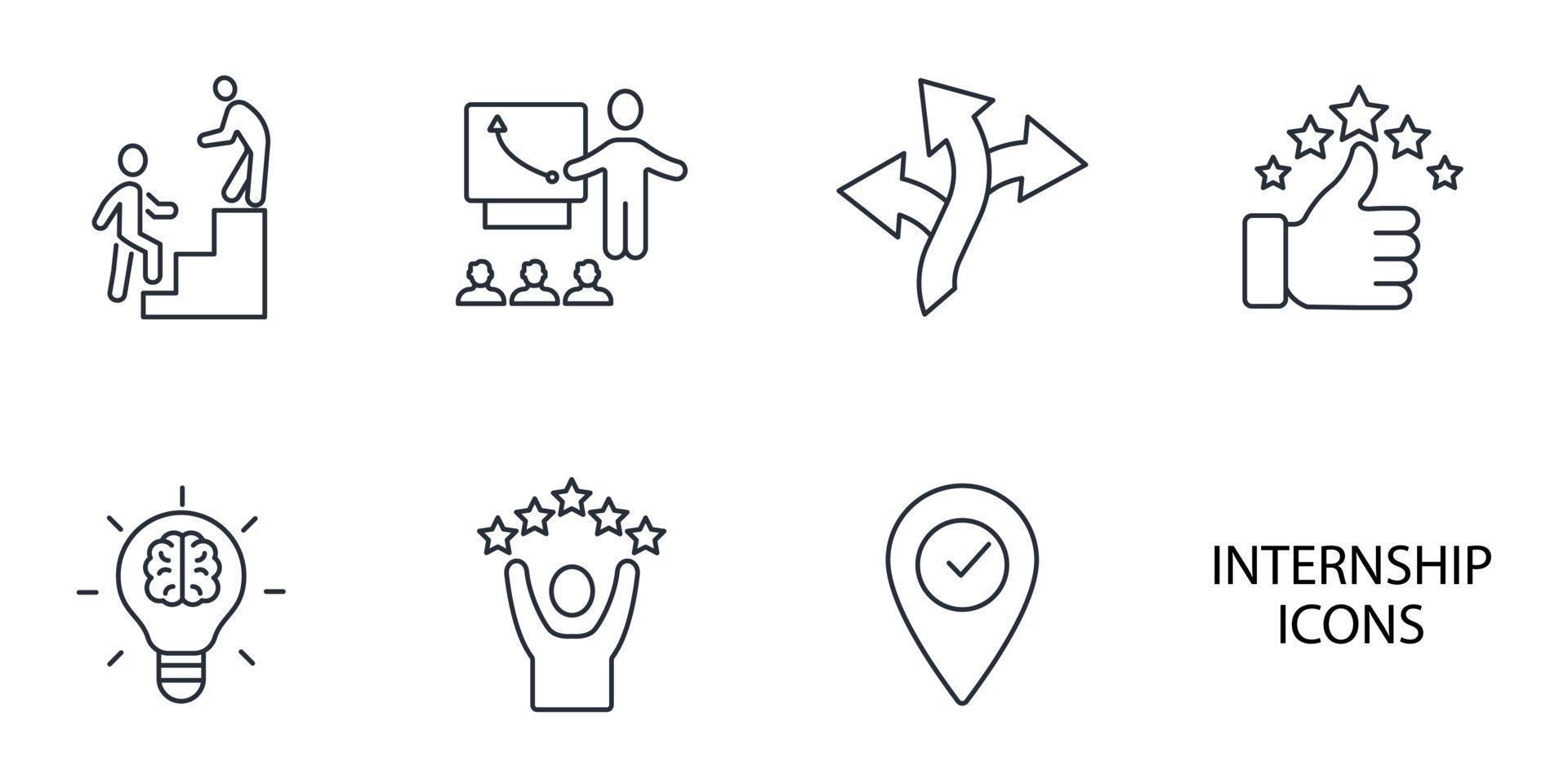 INTERNSHIP ICONS