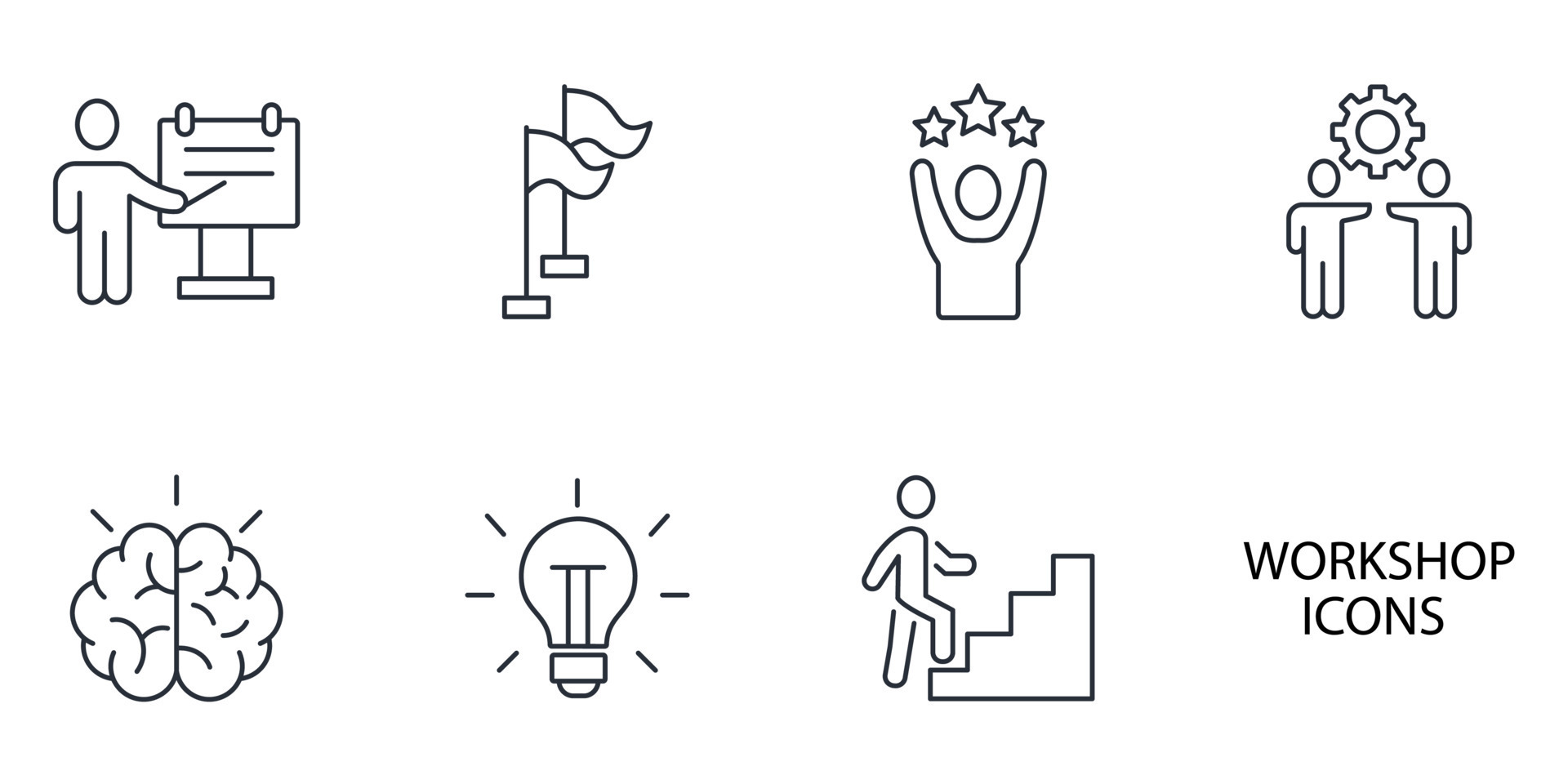 WORKSHOP ICONS