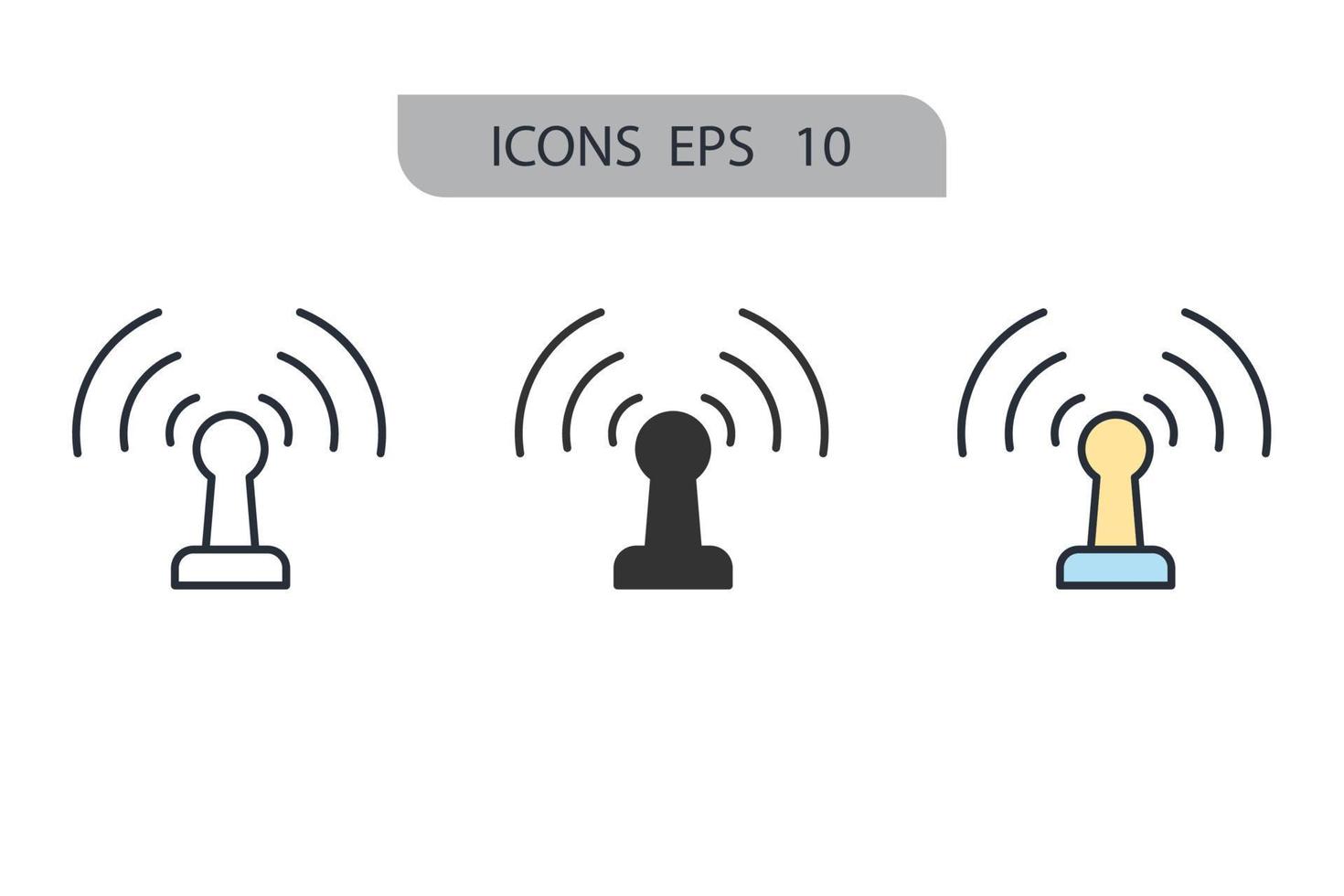 ICONS EPS 10