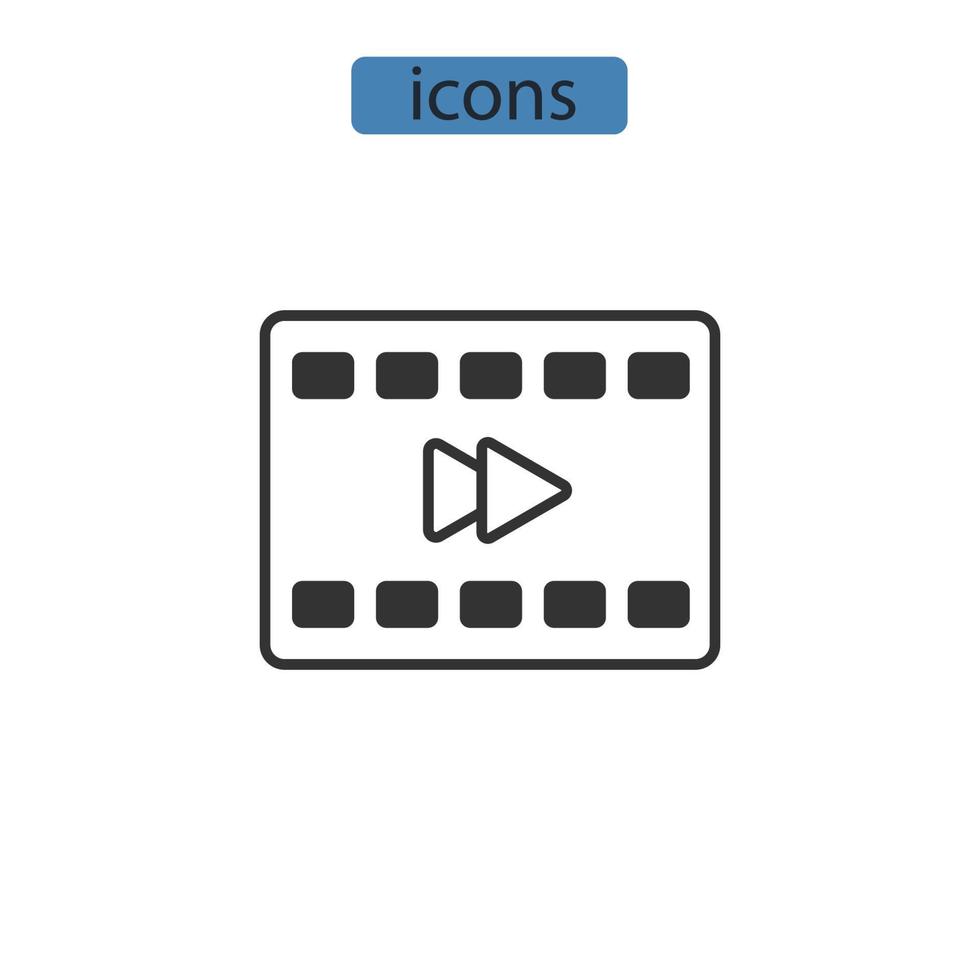 icons