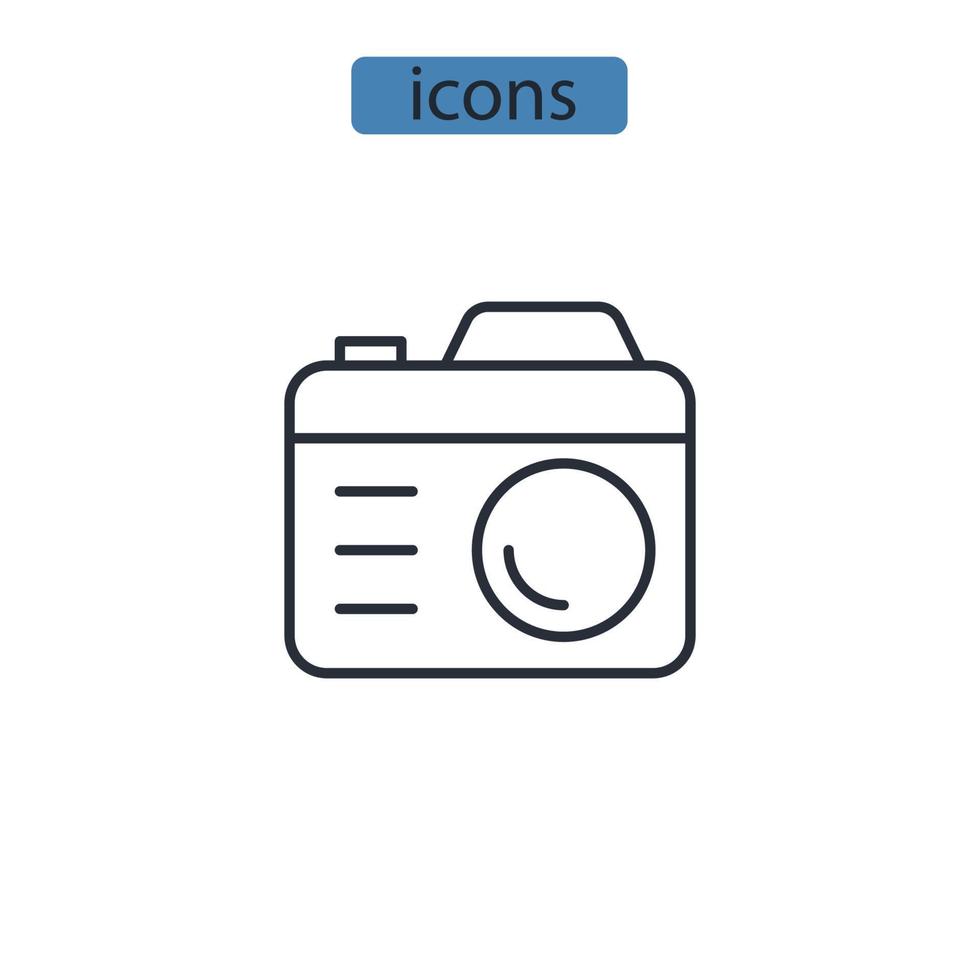 icons