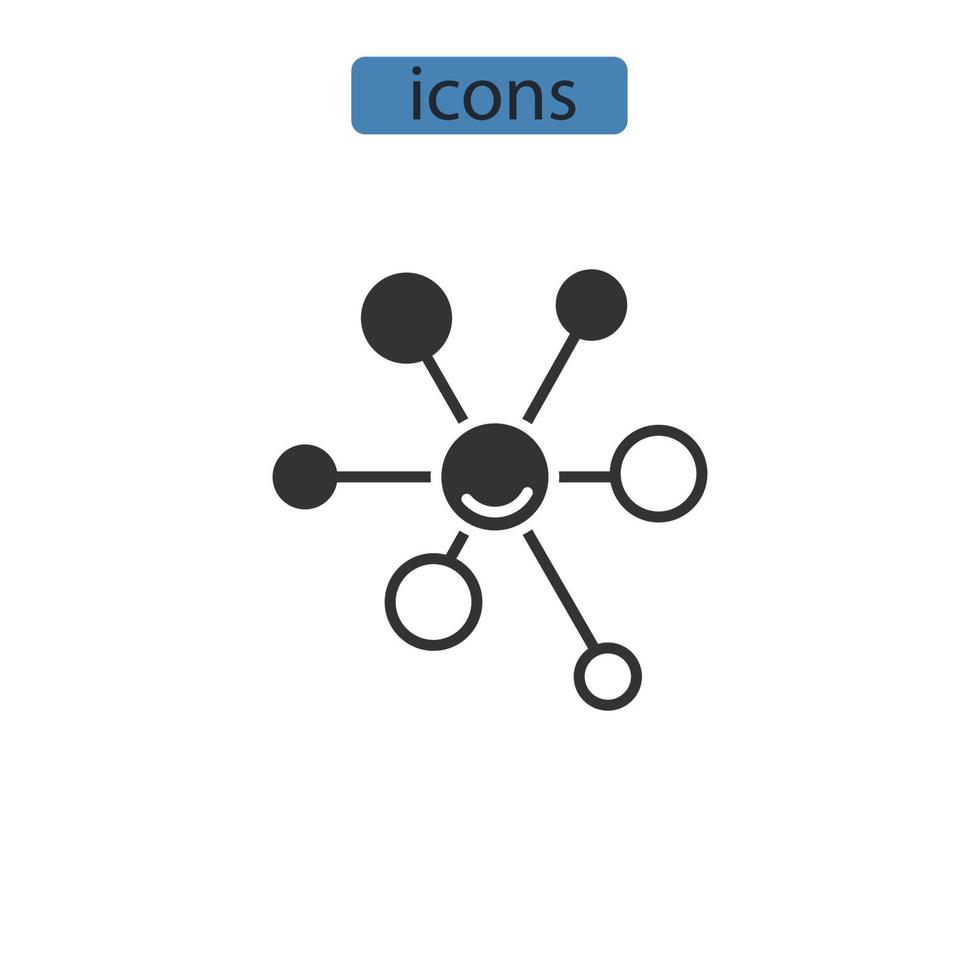 icons