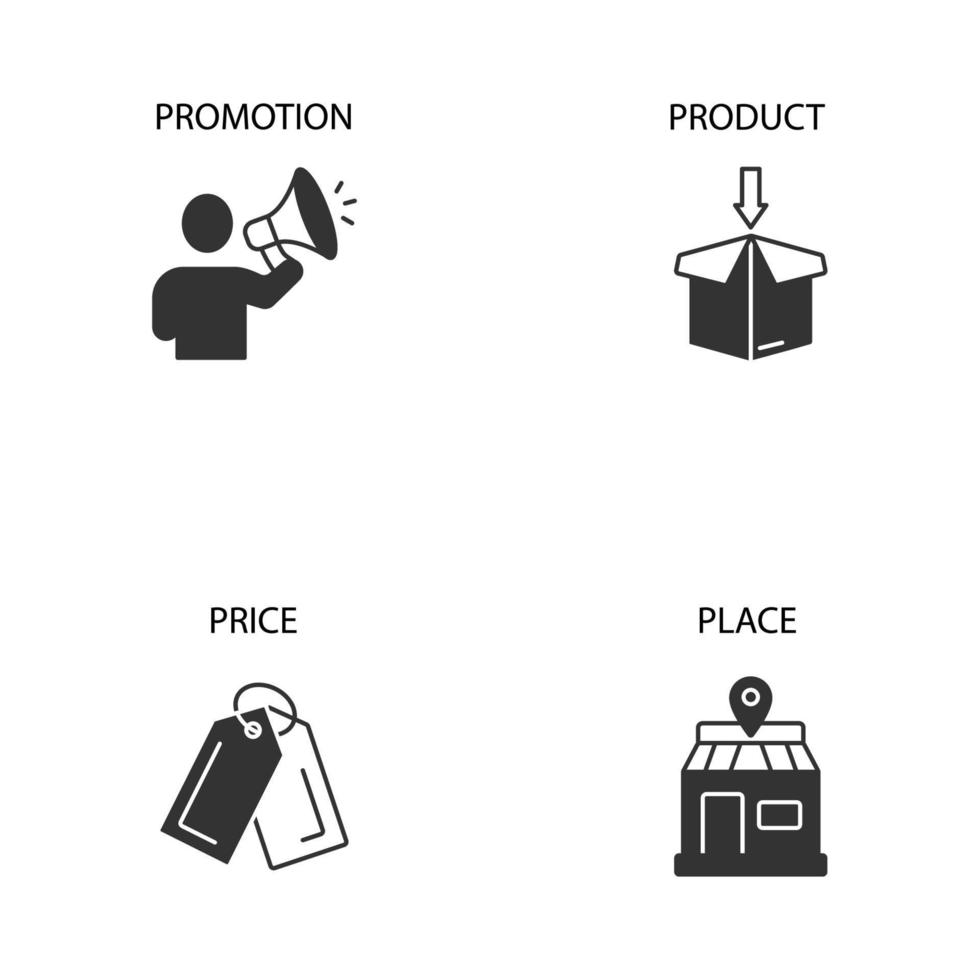 PROMOTION

PRODUCT

PRICE

PLACE