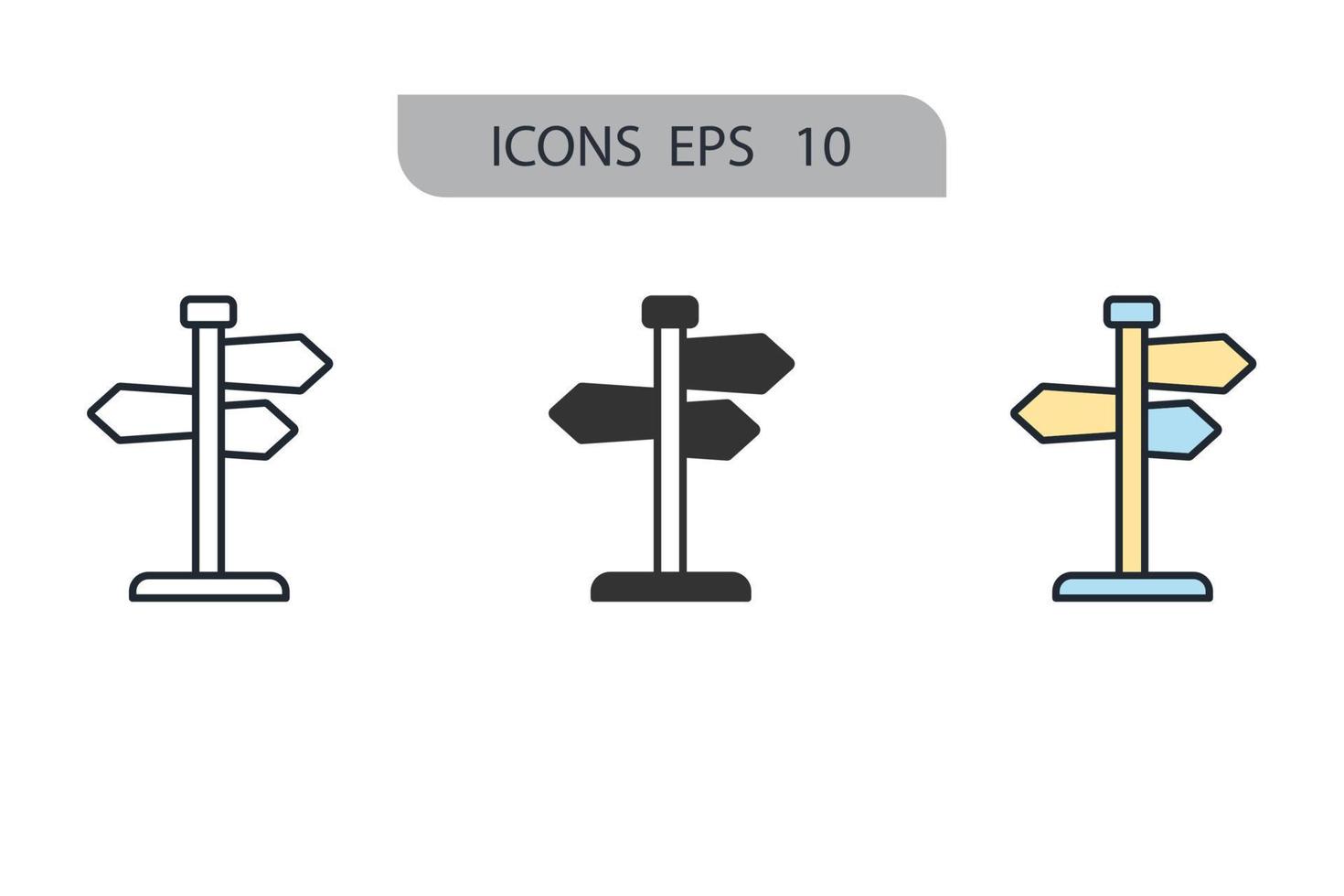 ICONS EPS 10