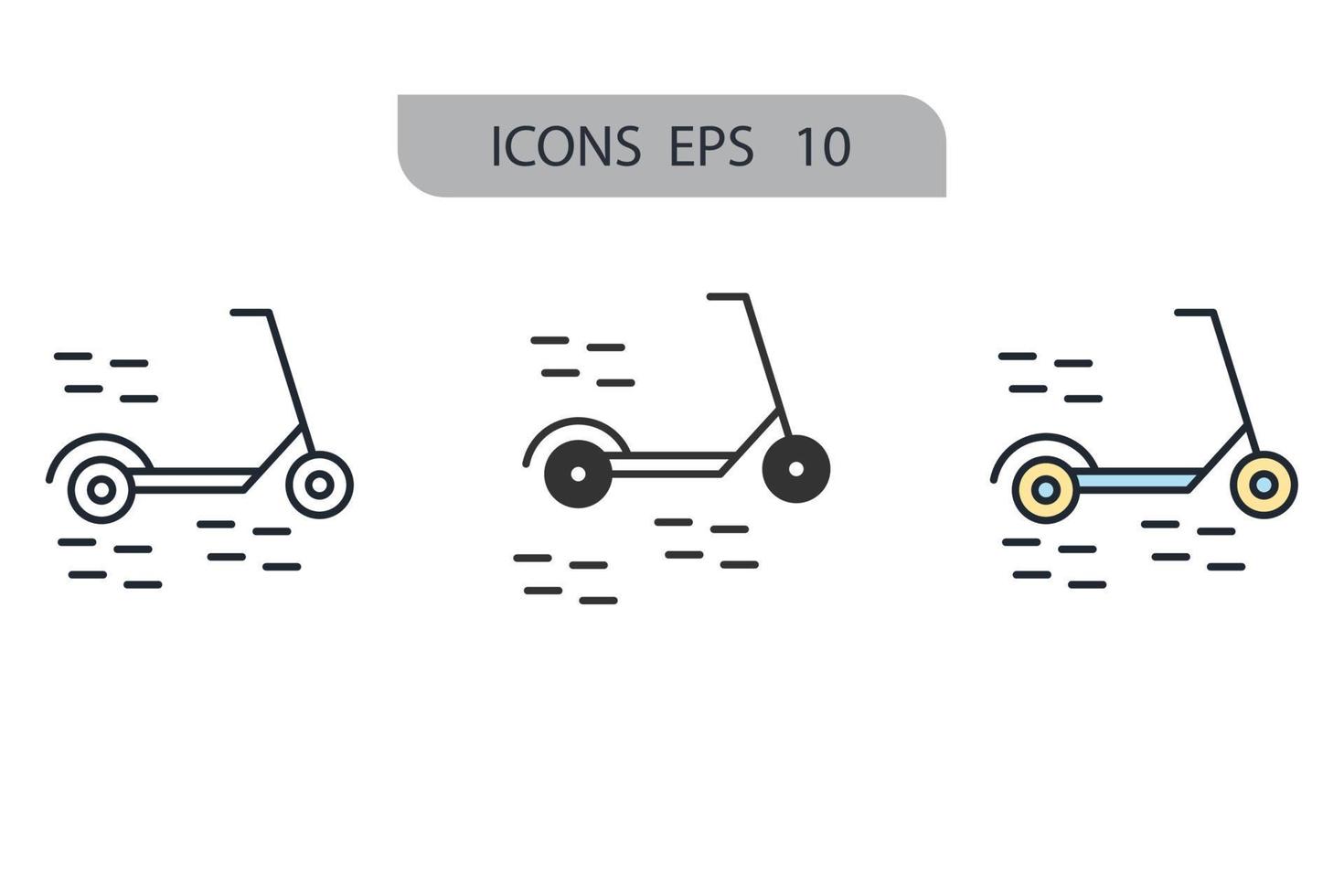 ICONS EPS 10