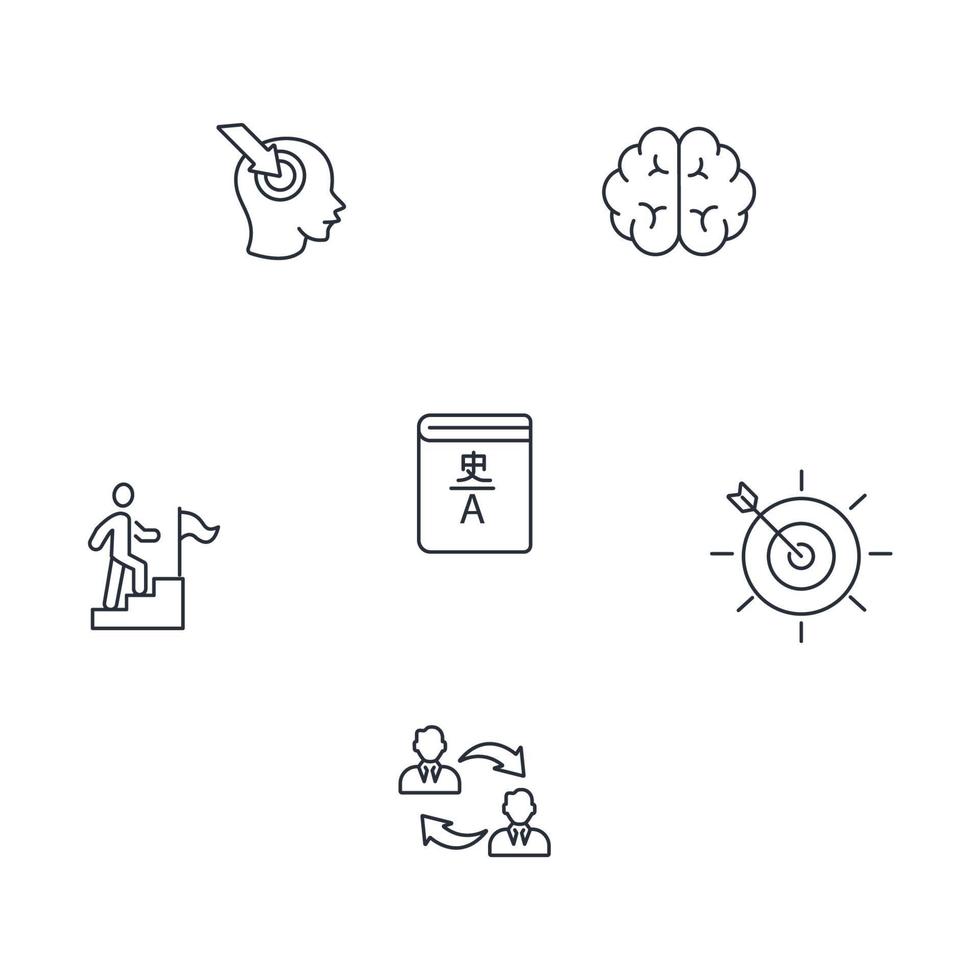 史
A