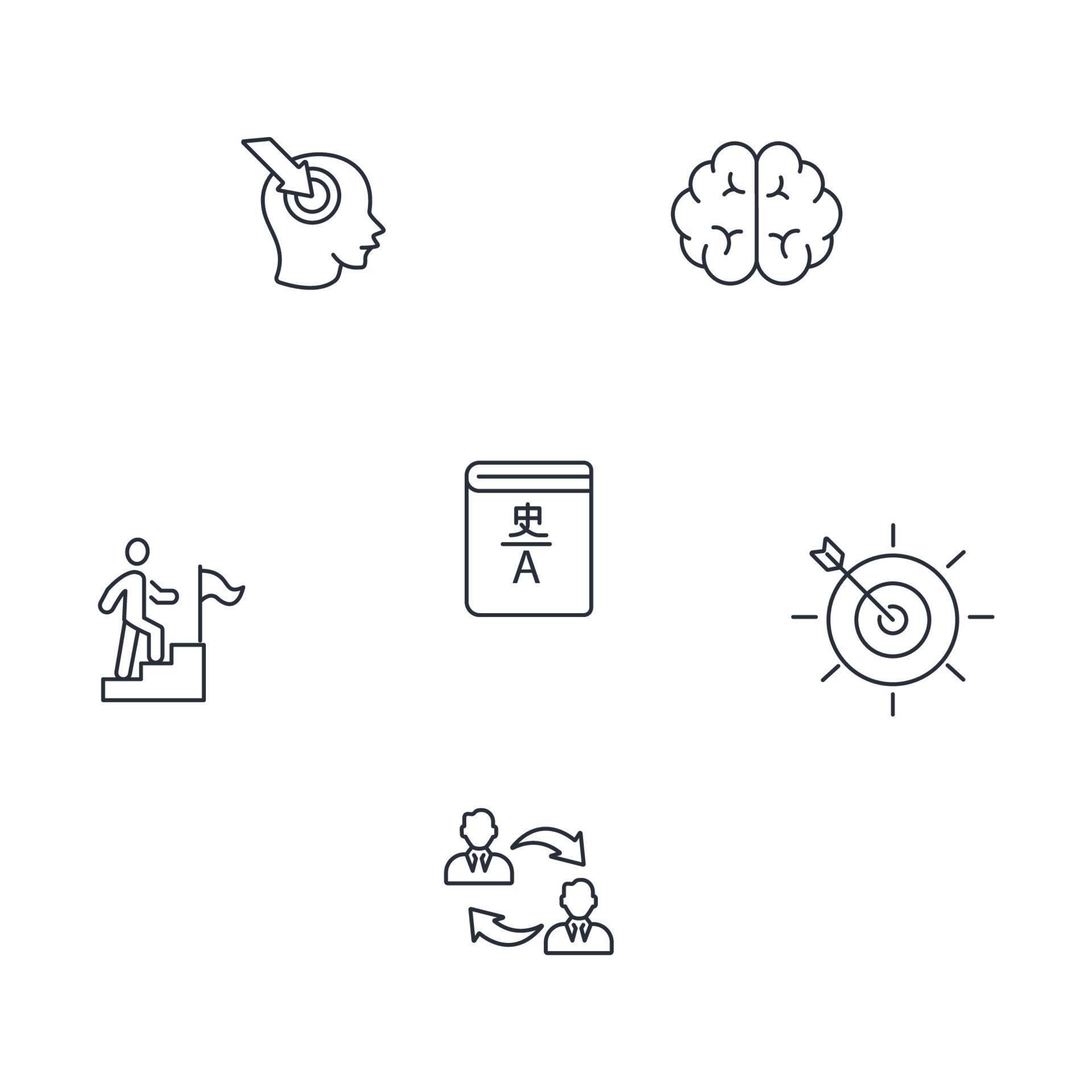 史
A