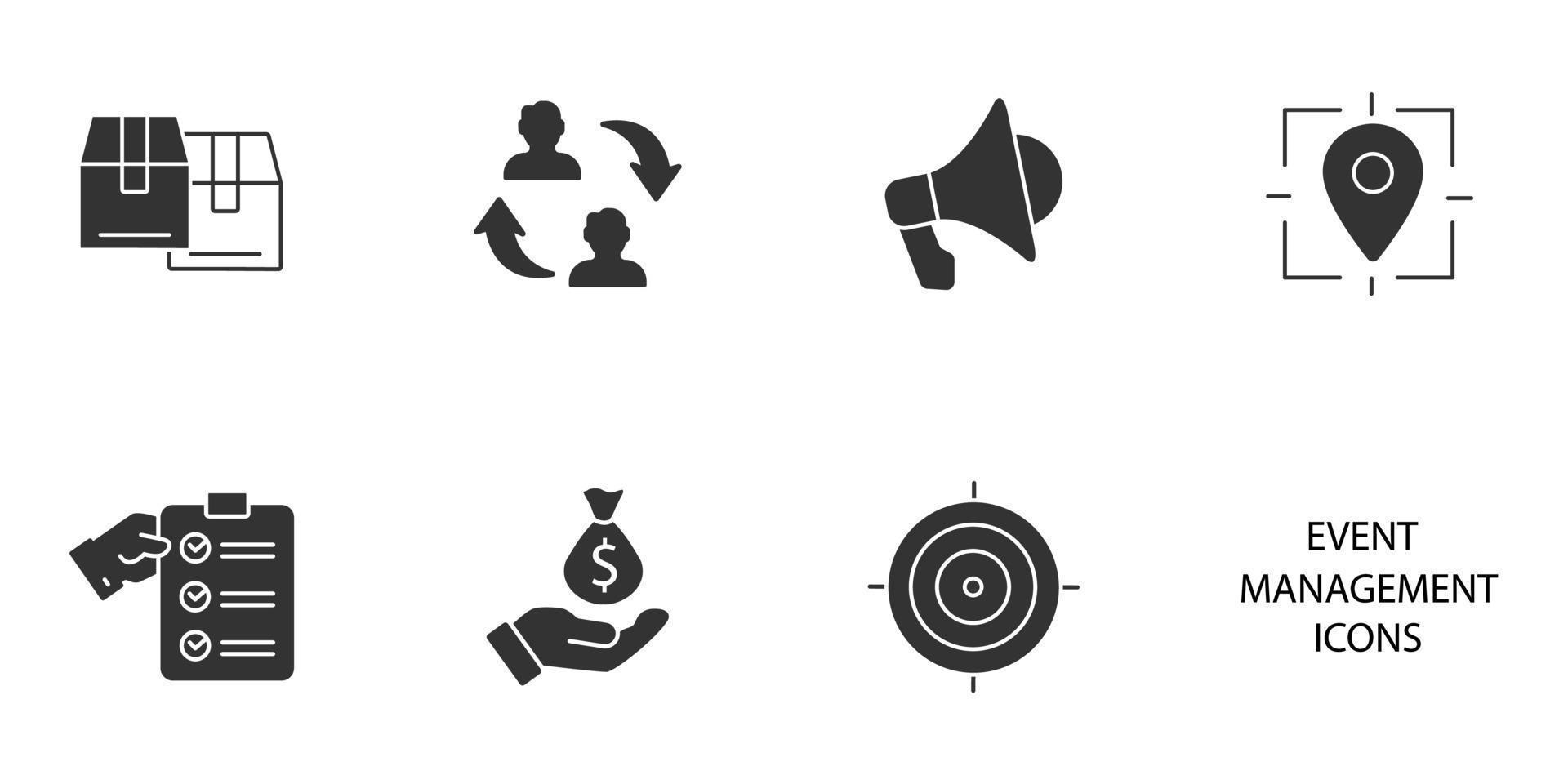 $

EVENT
MANAGEMENT
ICONS