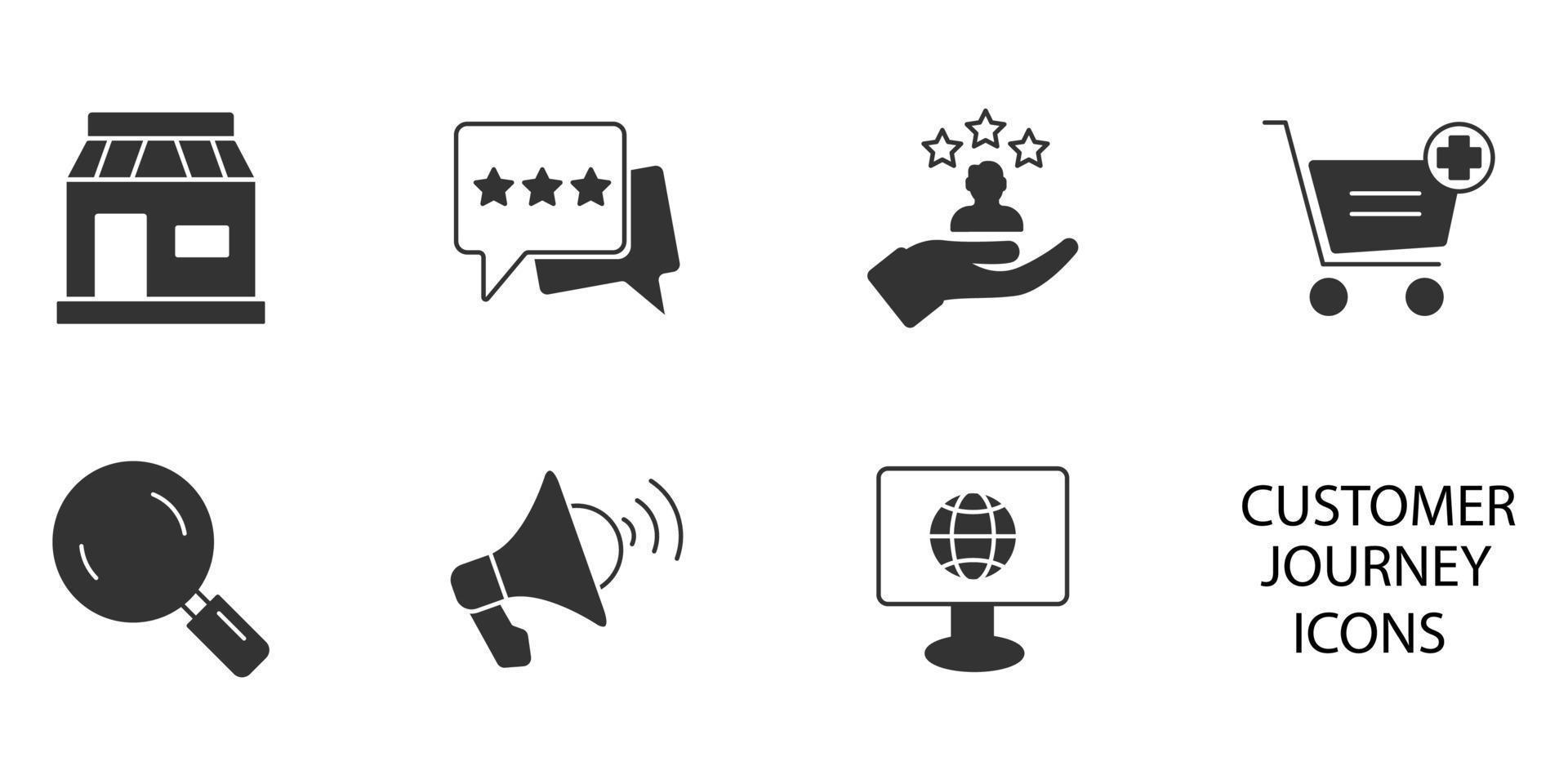 CUSTOMER JOURNEY ICONS