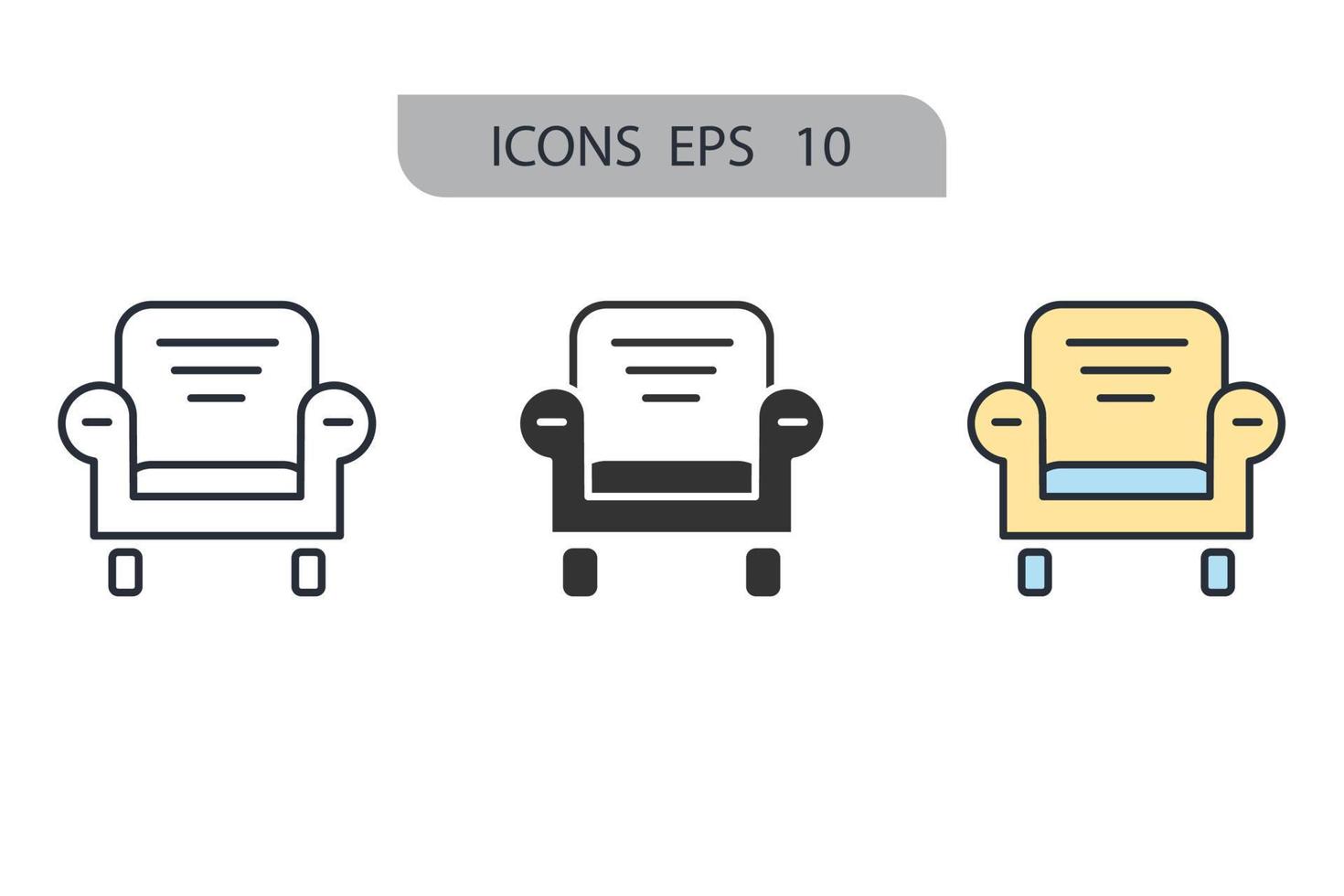 ICONS EPS 10