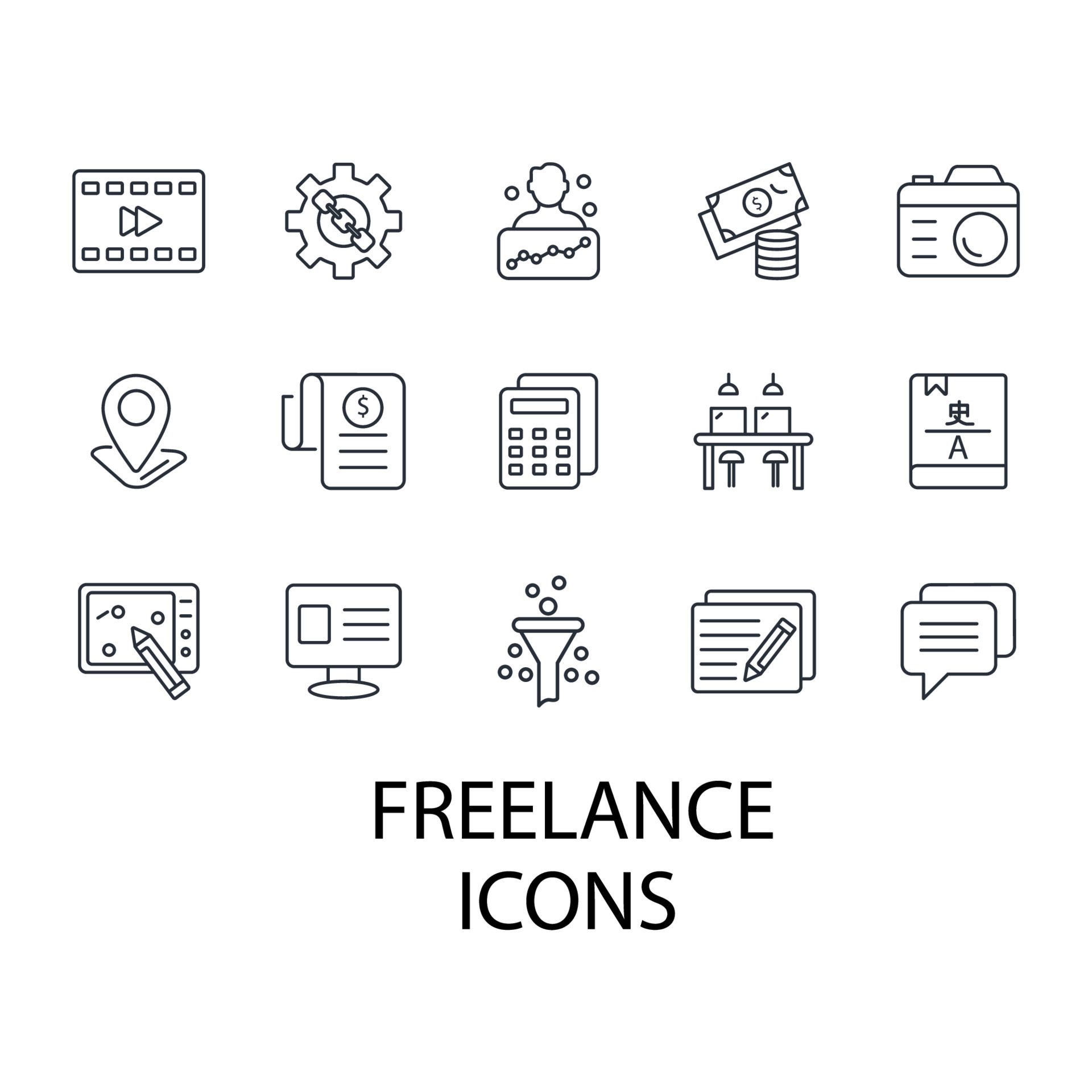 $

$

史

A

FREELANCE
ICONS