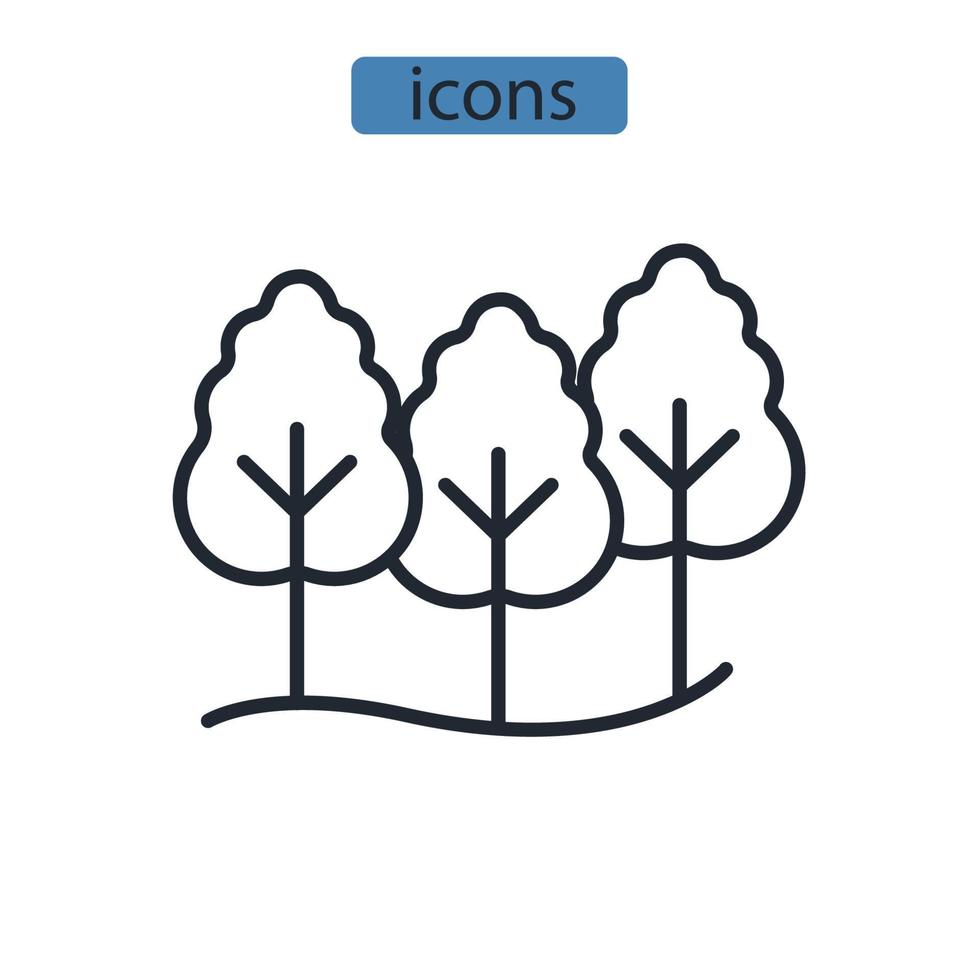 icons