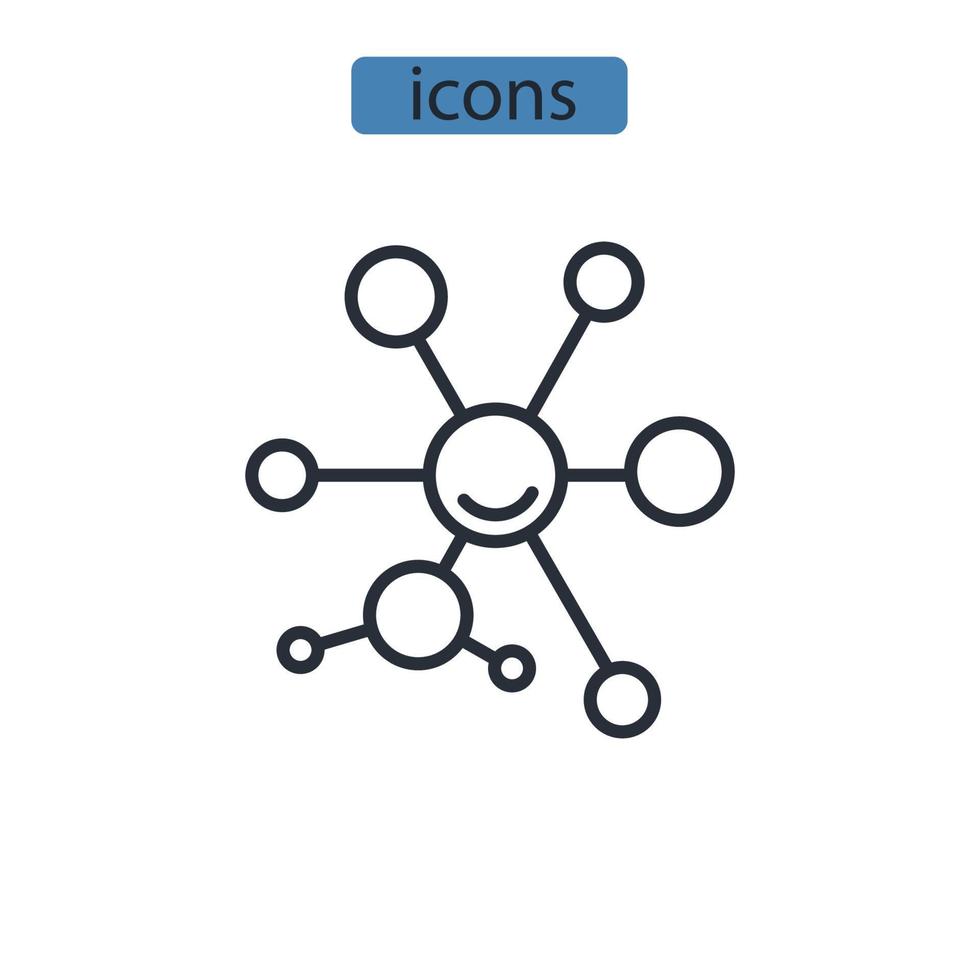 icons