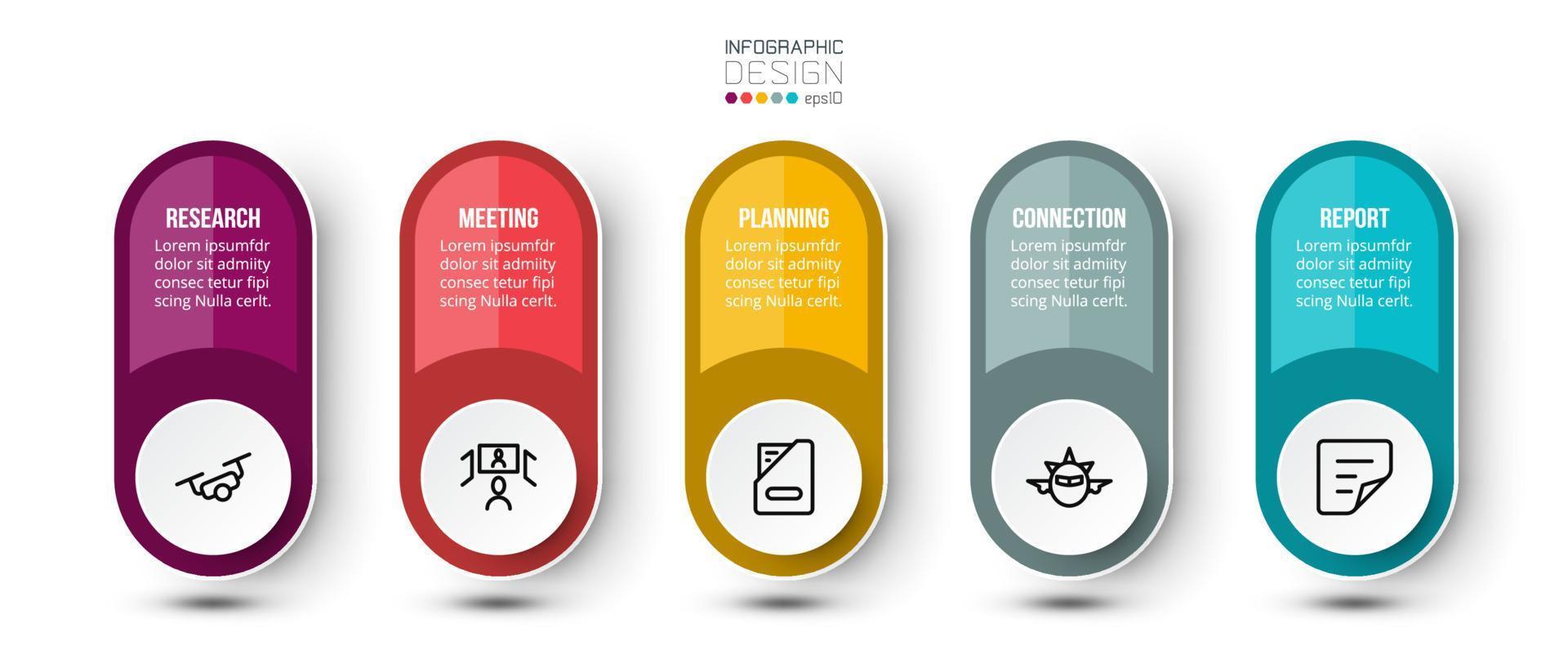 INFOGRAPHIC
DESIGN
eps10

RESEARCH
Lorem ipsumfdr dolor sit admiity consec tetur fipi scing Nulla cerlt.

MEETING
Lorem ipsumfdr dolor sit admiity consec tetur fipi scing Nulla cerlt.

PLANNING
Lorem ipsumfdr dolor sit admiity consec tetur fipi scing Nulla cerlt.

CONNECTION
Lorem ipsumfdr dolor sit admiity consec tetur fipi scing Nulla cerlt.

REPORT
Lorem ipsumfdr dolor sit admiity consec tetur fipi scing Nulla cerlt.