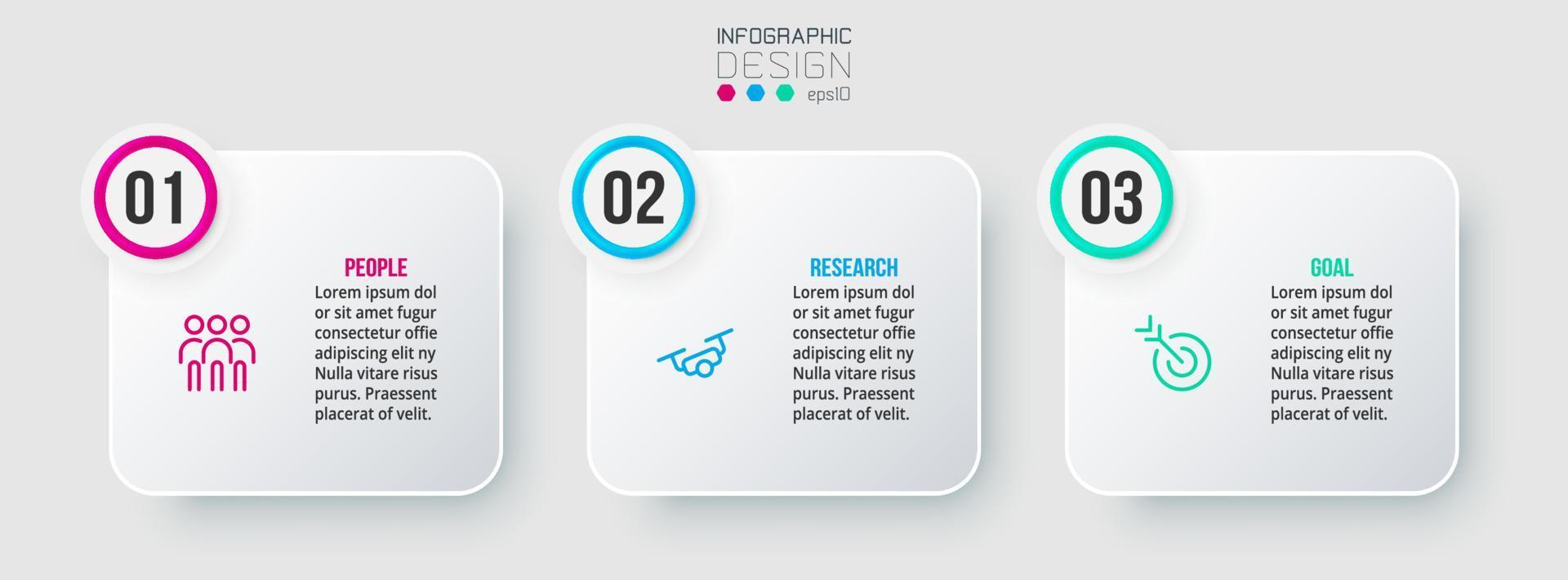 INFOGRAPHIC
DESIGN
eps10

01

PEOPLE
Lorem ipsum dol or sit amet fugur consectetur offie adipiscing elit ny Nulla vitare risus purus. Praessent placerat of velit.

02

RESEARCH
Lorem ipsum dol or sit amet fugur consectetur offie adipiscing elit ny Nulla vitare risus purus. Praessent placerat of velit.

03

GOAL
Lorem ipsum dol or sit amet fugur consectetur offie adipiscing elit ny Nulla vitare risus purus. Praessent placerat of velit.