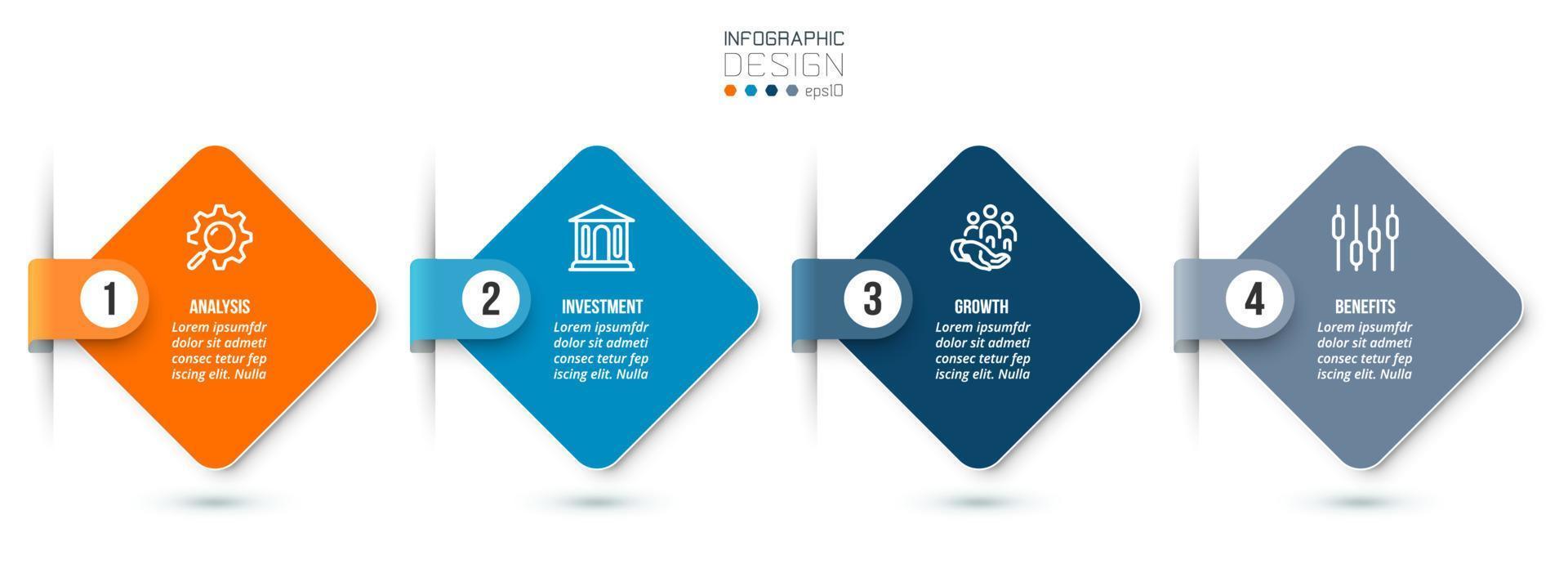 INFOGRAPHIC
DESIGN
eps10

1
ANALYSIS
Lorem ipsumfdr dolor sit admeti consec tetur fep iscing elit. Nulla

2
INVESTMENT
Lorem ipsumfdr dolor sit admeti consec tetur fep iscing elit. Nulla

3
GROWTH
Lorem ipsumfdr dolor sit admeti consec tetur fep iscing elit. Nulla

4
BENEFITS
Lorem ipsumfdr dolor sit admeti consec tetur fep iscing elit. Nulla