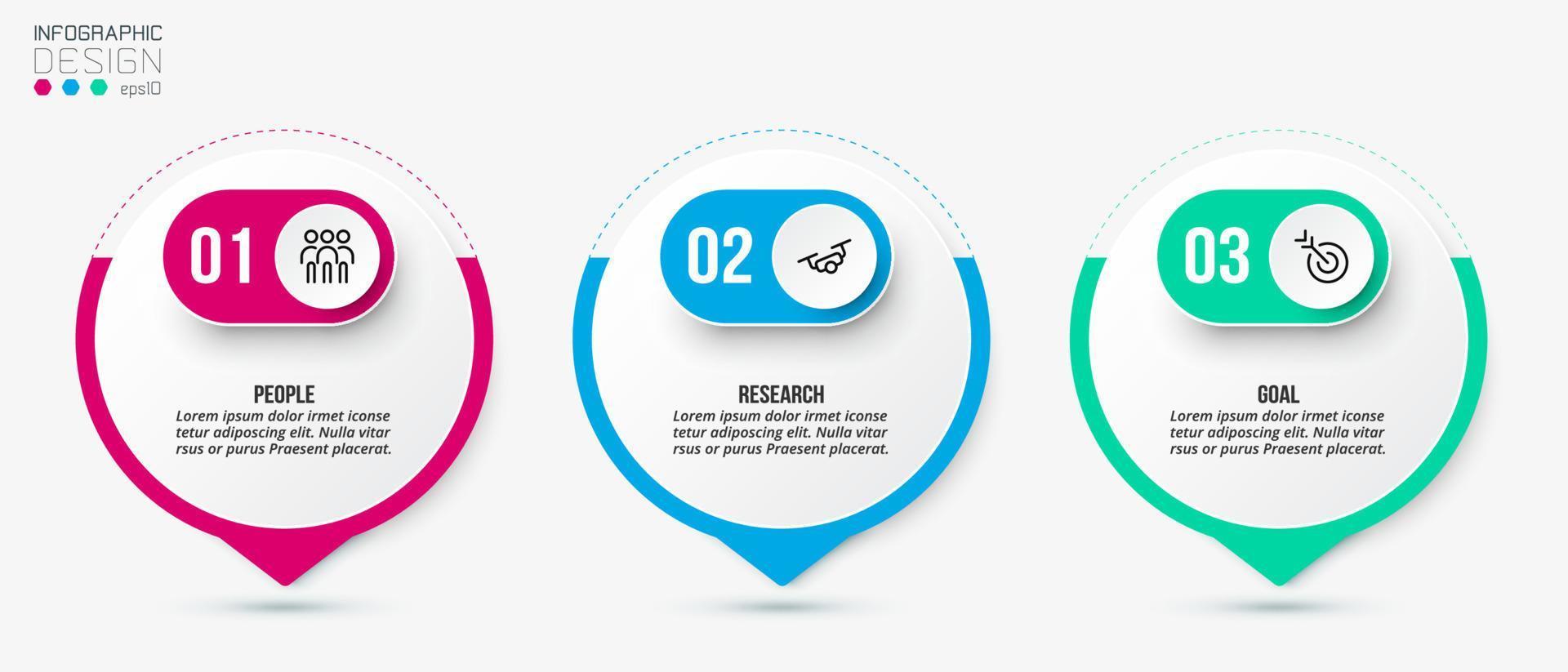 INFOGRAPHIC
DESIGN
eps10

01

PEOPLE
Lorem ipsum dolor irmet iconse tetur adiposcing elit. Nulla vitar rsus or purus Praesent placerat.

02

RESEARCH
Lorem ipsum dolor irmet iconse tetur adiposcing elit. Nulla vitar rsus or purus Praesent placerat.

03

GOAL
Lorem ipsum dolor irmet iconse tetur adiposcing elit. Nulla vitar rsus or purus Praesent placerat.