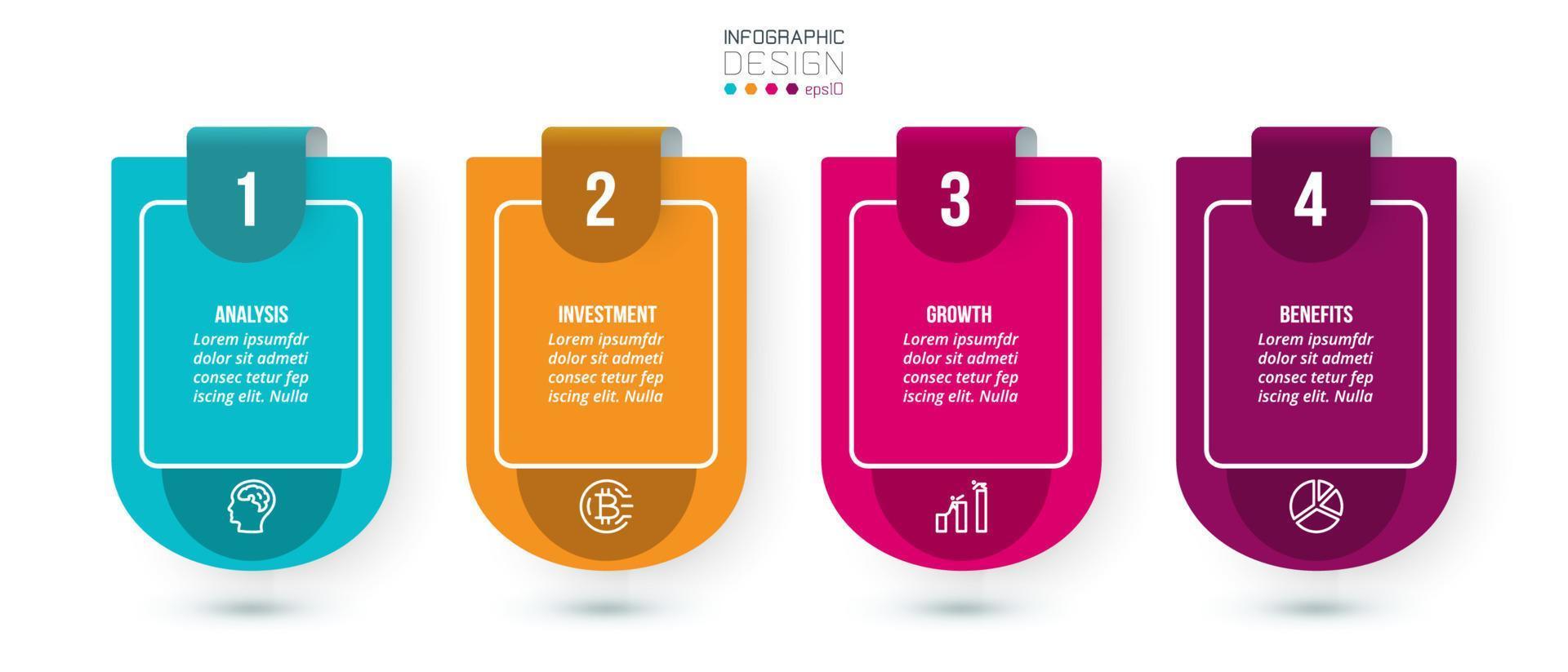 INFOGRAPHIC
DESIGN
eps10

1

ANALYSIS
Lorem ipsumfdr dolor sit admeti consec tetur fep iscing elit. Nulla

2

INVESTMENT
Lorem ipsumfdr dolor sit admeti consec tetur fep iscing elit. Nulla

3

GROWTH
Lorem ipsumfdr dolor sit admeti consec tetur fep iscing elit. Nulla

4

BENEFITS
Lorem ipsumfdr dolor sit admeti consec tetur fep iscing elit. Nulla