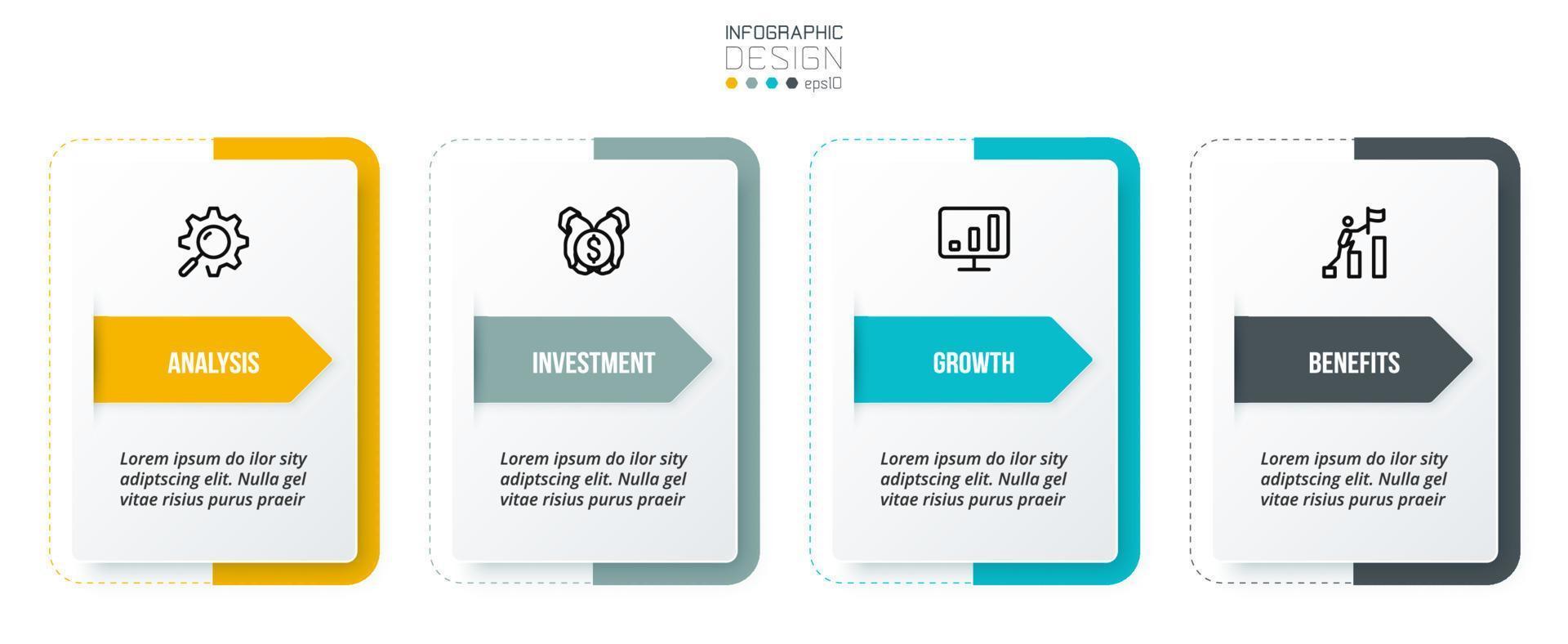 INFOGRAPHIC
DESIGN
eps10

ANALYSIS

Lorem ipsum do ilor sity adiptscing elit. Nulla gel vitae risius purus praeir

INVESTMENT

Lorem ipsum do ilor sity adiptscing elit. Nulla gel vitae risius purus praeir

GROWTH

Lorem ipsum do ilor sity adiptscing elit. Nulla gel vitae risius purus praeir

BENEFITS

Lorem ipsum do ilor sity adiptscing elit. Nulla gel vitae risius purus praeir