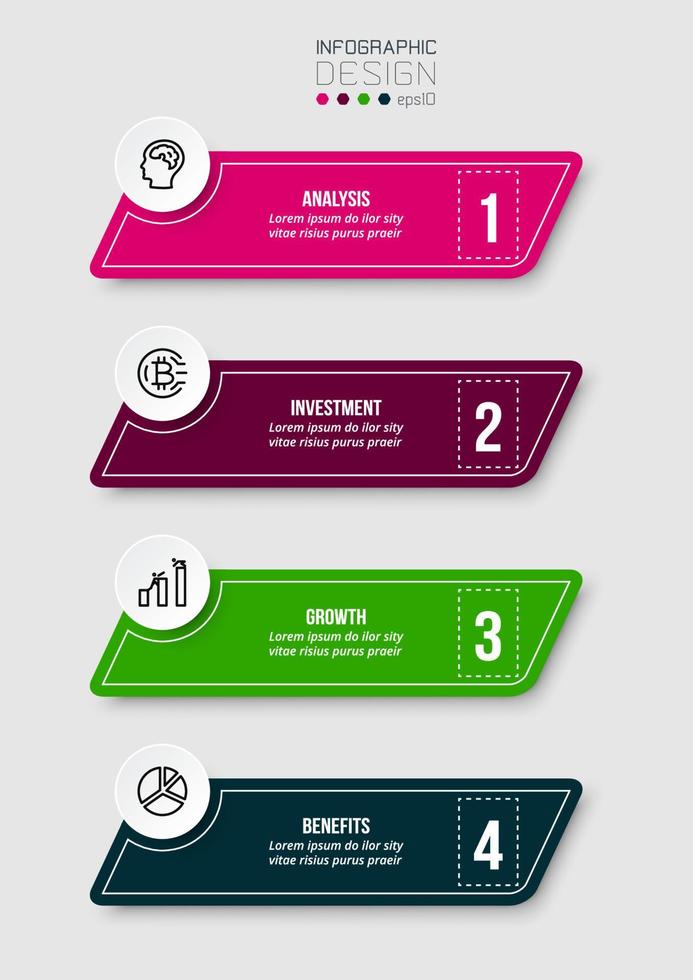 INFOGRAPHIC
DESIGN
eps10

ANALYSIS
Lorem ipsum do ilor sity vitae risius purus praeir
1

INVESTMENT
Lorem ipsum do ilor sity vitae risius purus praeir
2

GROWTH
Lorem ipsum do ilor sity vitae risius purus praeir
3

BENEFITS
Lorem ipsum do ilor sity vitae risius purus praeir
4