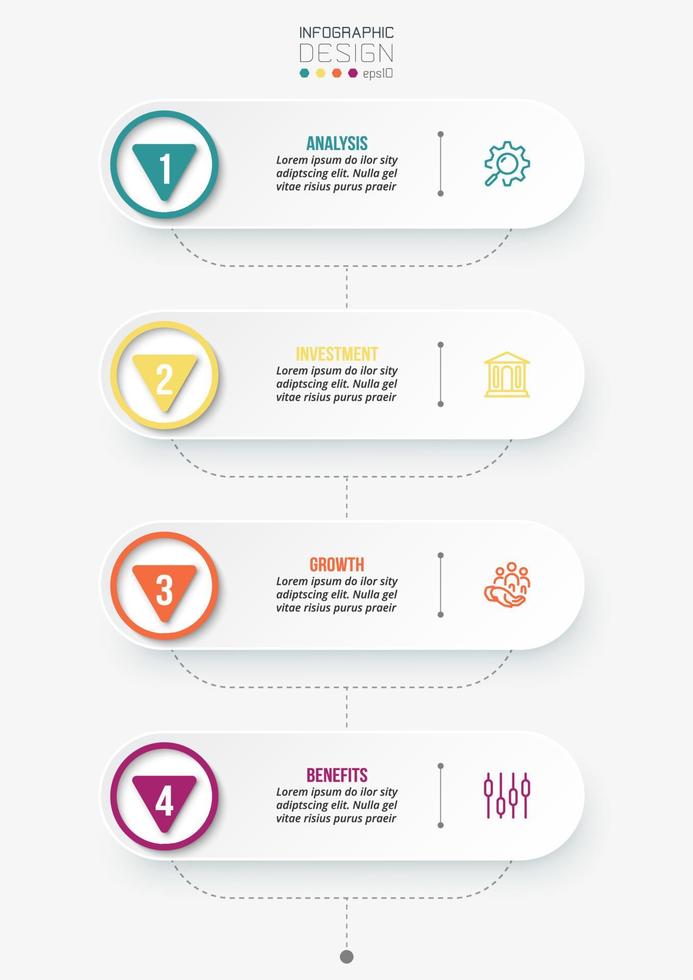 INFOGRAPHIC
DESIGN
eps10

1
ANALYSIS
Lorem ipsum do ilor sity adiptscing elit. Nulla gel vitae risius purus praeir

2
INVESTMENT
Lorem ipsum do ilor sity adiptscing elit. Nulla gel vitae risius purus praeir

3
GROWTH
Lorem ipsum do ilor sity adiptscing elit. Nulla gel vitae risius purus praeir

4
BENEFITS
Lorem ipsum do ilor sity adiptscing elit. Nulla gel vitae risius purus praeir