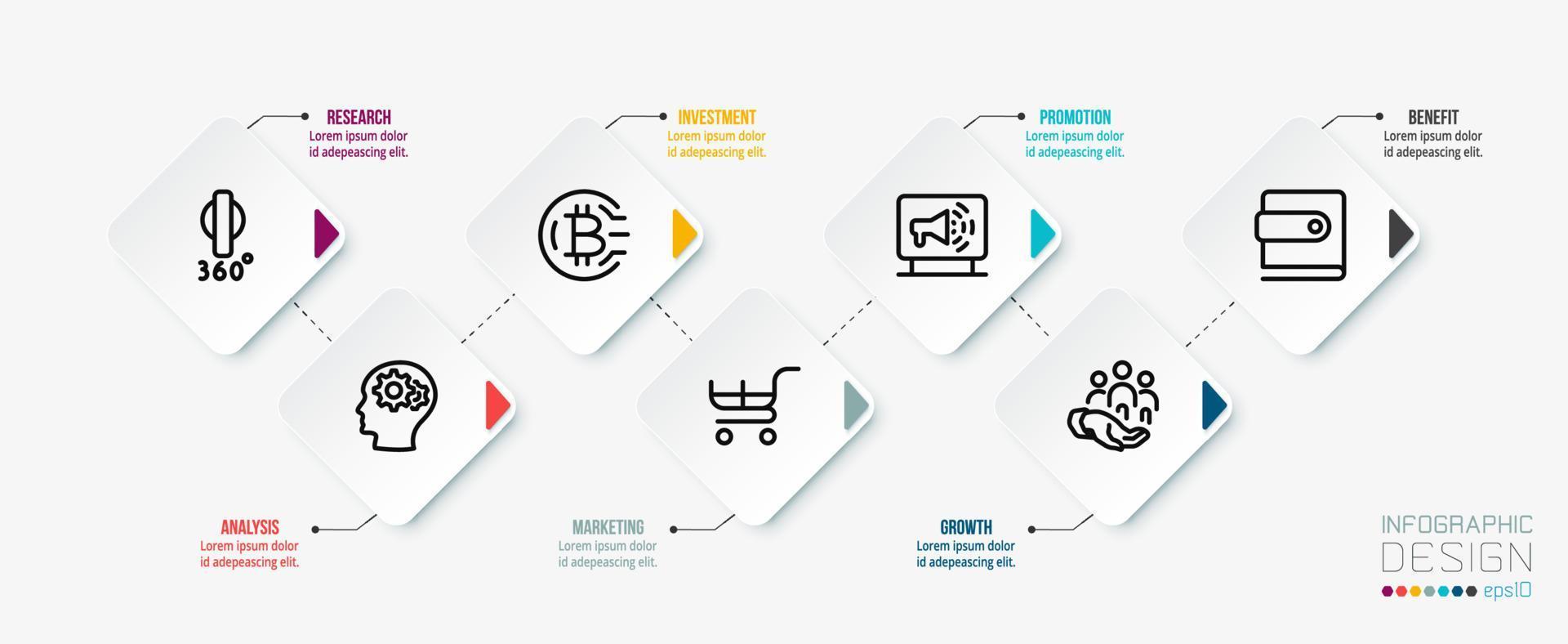 RESEARCH
Lorem ipsum dolor id adepeascing elit.

INVESTMENT
Lorem ipsum dolor id adepeascing elit.

PROMOTION
Lorem ipsum dolor id adepeascing elit.

BENEFIT
Lorem ipsum dolor id adepeascing elit.

360°

ANALYSIS
Lorem ipsum dolor id adepeascing elit.

MARKETING
Lorem ipsum dolor id adepeascing elit.

GROWTH
Lorem ipsum dolor id adepeascing elit.

INFOGRAPHIC
DESIGN
eps10