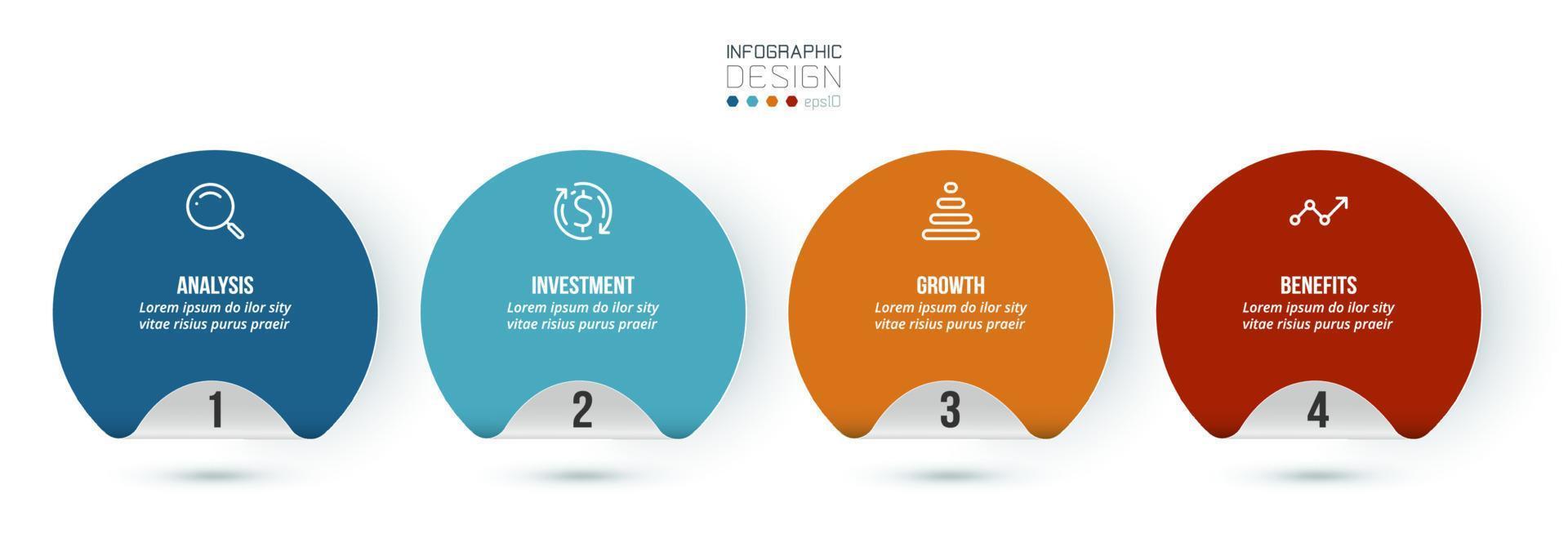 INFOGRAPHIC
DESIGN
eps10

ANALYSIS
Lorem ipsum do ilor sity vitae risius purus praeir
1

INVESTMENT
Lorem ipsum do ilor sity vitae risius purus praeir
2

GROWTH
Lorem ipsum do ilor sity vitae risius purus praeir
3

BENEFITS
Lorem ipsum do ilor sity vitae risius purus praeir
4