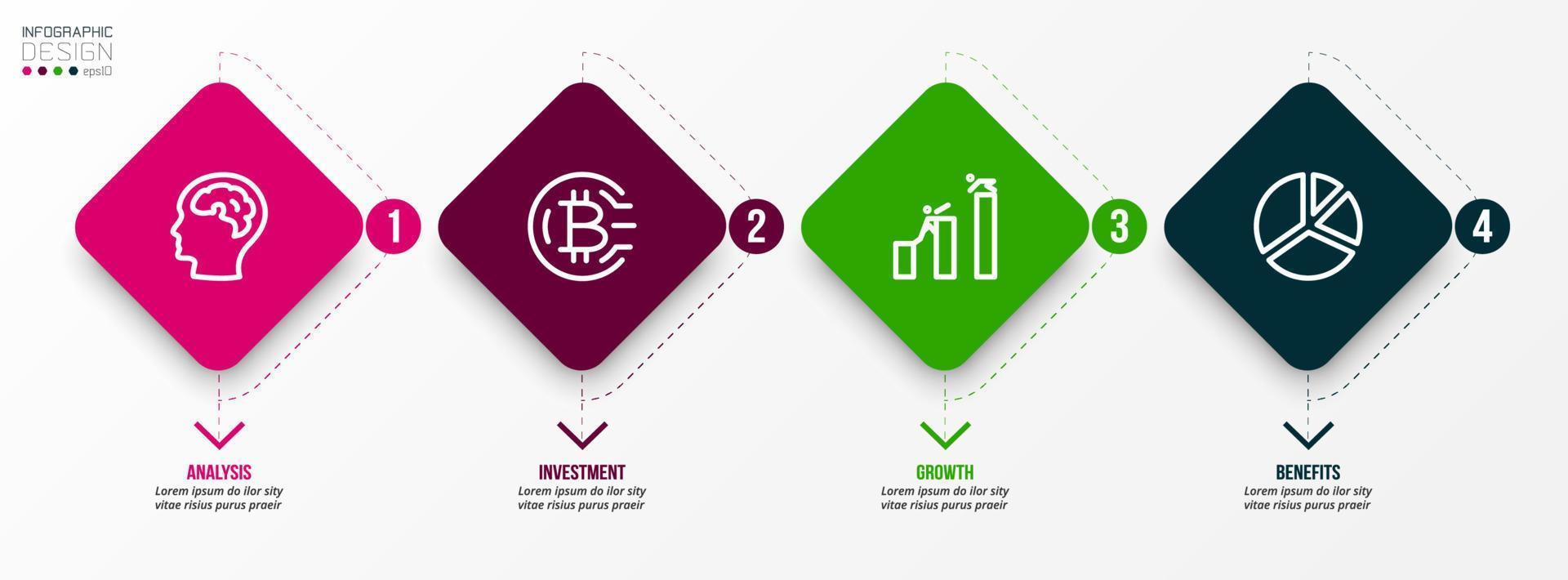 INFOGRAPHIC
DESIGN
eps10

1

2

3

4

ANALYSIS
Lorem ipsum do ilor sity vitae risius purus praeir

INVESTMENT
Lorem ipsum do ilor sity vitae risius purus praeir

GROWTH
Lorem ipsum do ilor sity vitae risius purus praeir

BENEFITS
Lorem ipsum do ilor sity vitae risius purus praeir