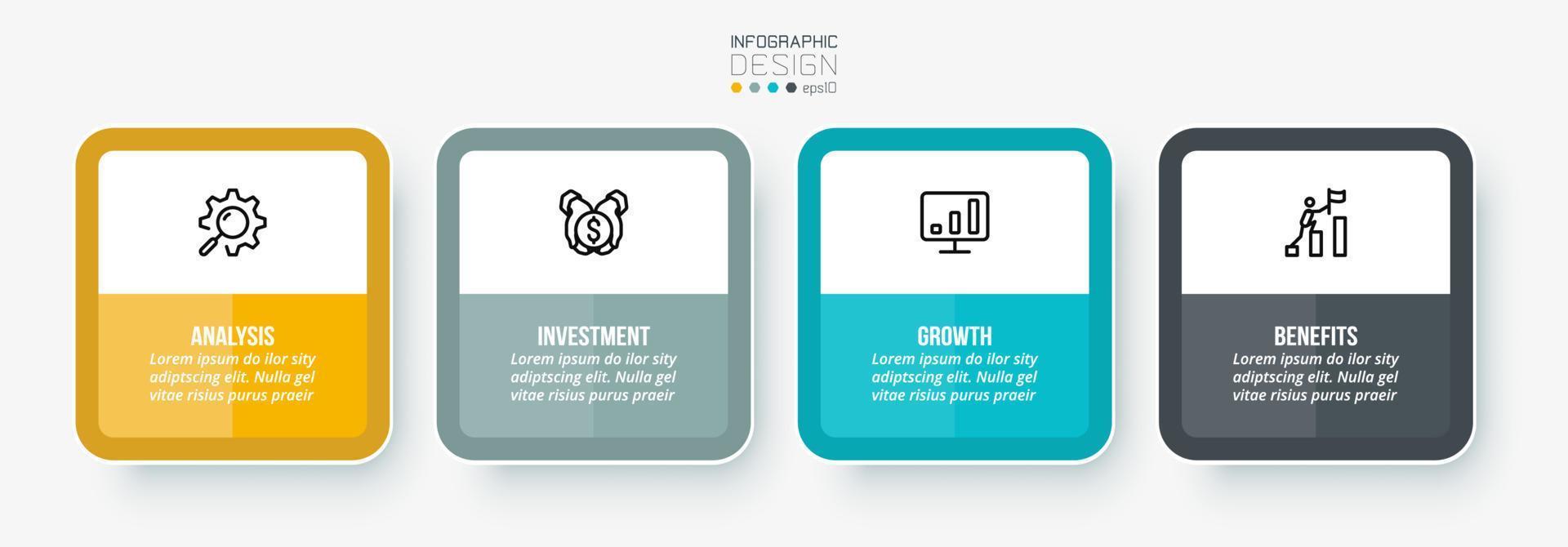 INFOGRAPHIC
DESIGN
eps10

ANALYSIS
Lorem ipsum do ilor sity adiptscing elit. Nulla gel vitae risius purus praeir

INVESTMENT
Lorem ipsum do ilor sity adiptscing elit. Nulla gel vitae risius purus praeir

GROWTH
Lorem ipsum do ilor sity adiptscing elit. Nulla gel vitae risius purus praeir

BENEFITS
Lorem ipsum do ilor sity adiptscing elit. Nulla gel vitae risius purus praeir