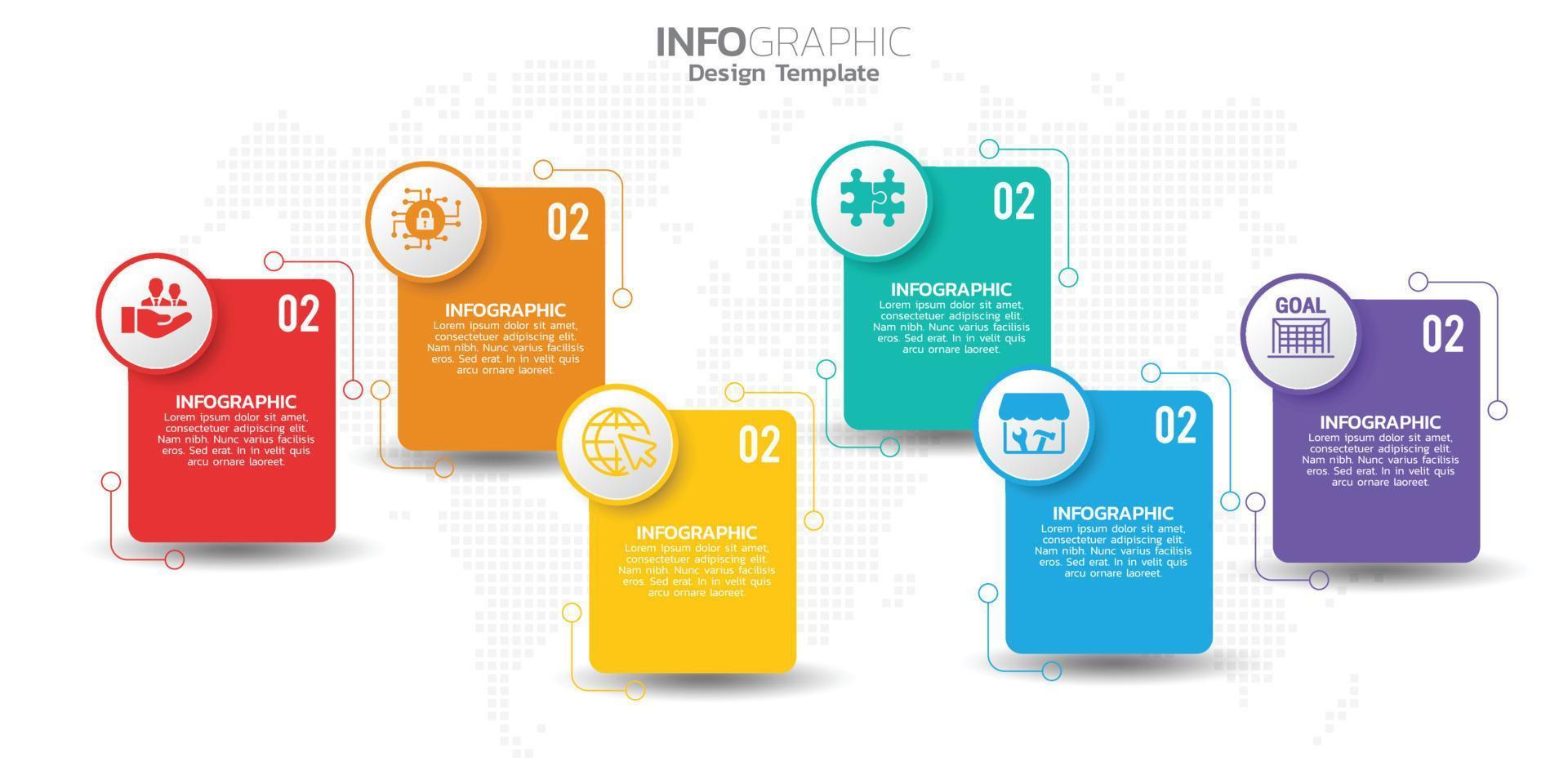 INFOGRAPHIC
Design Template

02
INFOGRAPHIC
Lorem ipsum dolor sit amet, consectetuer adipiscing elit. Nam nibh. Nunc varius facilisis eros. Sed erat. In in velit quis arcu ornare laoreet.

02
INFOGRAPHIC
Lorem ipsum dolor sit amet, consectetuer adipiscing elit. Nam nibh. Nunc varius facilisis eros. Sed erat. In in velit quis arcu ornare laoreet.

02
INFOGRAPHIC
Lorem ipsum dolor sit amet, consectetuer adipiscing elit. Nam nibh. Nunc varius facilisis eros. Sed erat. In in velit quis arcu ornare laoreet.

02
INFOGRAPHIC
Lorem ipsum dolor sit amet, consectetuer adipiscing elit. Nam nibh. Nunc varius facilisis eros. Sed erat. In in velit quis arcu ornare laoreet.

02
INFOGRAPHIC
Lorem ipsum dolor sit amet, consectetuer adipiscing elit. Nam nibh. Nunc varius facilisis eros. Sed erat. In in velit quis arcu ornare laoreet.

GOAL
02
INFOGRAPHIC
Lorem ipsum dolor sit amet, consectetuer adipiscing elit. Nam nibh. Nunc varius facilisis eros. Sed erat. In in velit quis arcu ornare laoreet.