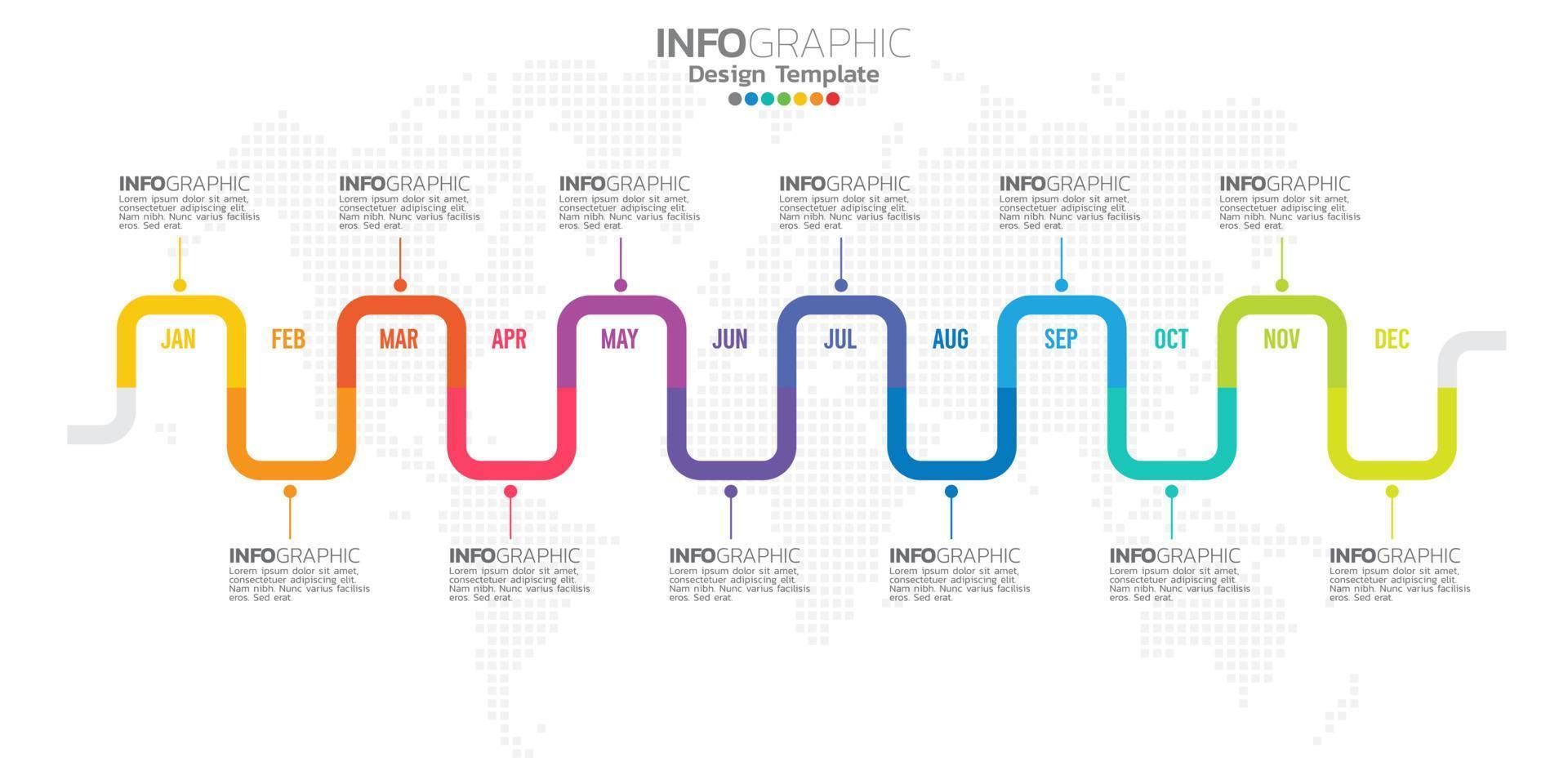 INFOGRAPHIC
Design Template

INFOGRAPHIC
Lorem ipsum dolor sit amet, consectetuer adipiscing elit. Nam nibh. Nunc varius facilisis eros. Sed erat.

INFOGRAPHIC
Lorem ipsum dolor sit amet, consectetuer adipiscing elit. Nam nibh. Nunc varius facilisis eros. Sed erat.

INFOGRAPHIC
Lorem ipsum dolor sit amet, consectetuer adipiscing elit. Nam nibh. Nunc varius facilisis eros. Sed erat.

INFOGRAPHIC
Lorem ipsum dolor sit amet, consectetuer adipiscing elit. Nam nibh. Nunc varius facilisis eros. Sed erat.

INFOGRAPHIC
Lorem ipsum dolor sit amet, consectetuer adipiscing elit. Nam nibh. Nunc varius facilisis eros. Sed erat.

INFOGRAPHIC
Lorem ipsum dolor sit amet, consectetuer adipiscing elit. Nam nibh. Nunc varius facilisis eros. Sed erat.

JAN FEB MAR APR MAY JUN JUL AUG SEP OCT NOV DEC

INFOGRAPHIC
Lorem ipsum dolor sit amet, consectetuer adipiscing elit. Nam nibh. Nunc varius facilisis eros. Sed erat.

INFOGRAPHIC
Lorem ipsum dolor sit amet, consectetuer adipiscing elit. Nam nibh. Nunc varius facilisis eros. Sed erat.

INFOGRAPHIC
Lorem ipsum dolor sit amet, consectetuer adipiscing elit. Nam nibh. Nunc varius facilisis eros. Sed erat.

INFOGRAPHIC
Lorem ipsum dolor sit amet, consectetuer adipiscing elit. Nam nibh. Nunc varius facilisis eros. Sed erat.

INFOGRAPHIC
Lorem ipsum dolor sit amet, consectetuer adipiscing elit. Nam nibh. Nunc varius facilisis eros. Sed erat.

INFOGRAPHIC
Lorem ipsum dolor sit amet, consectetuer adipiscing elit. Nam nibh. Nunc varius facilisis eros. Sed erat.