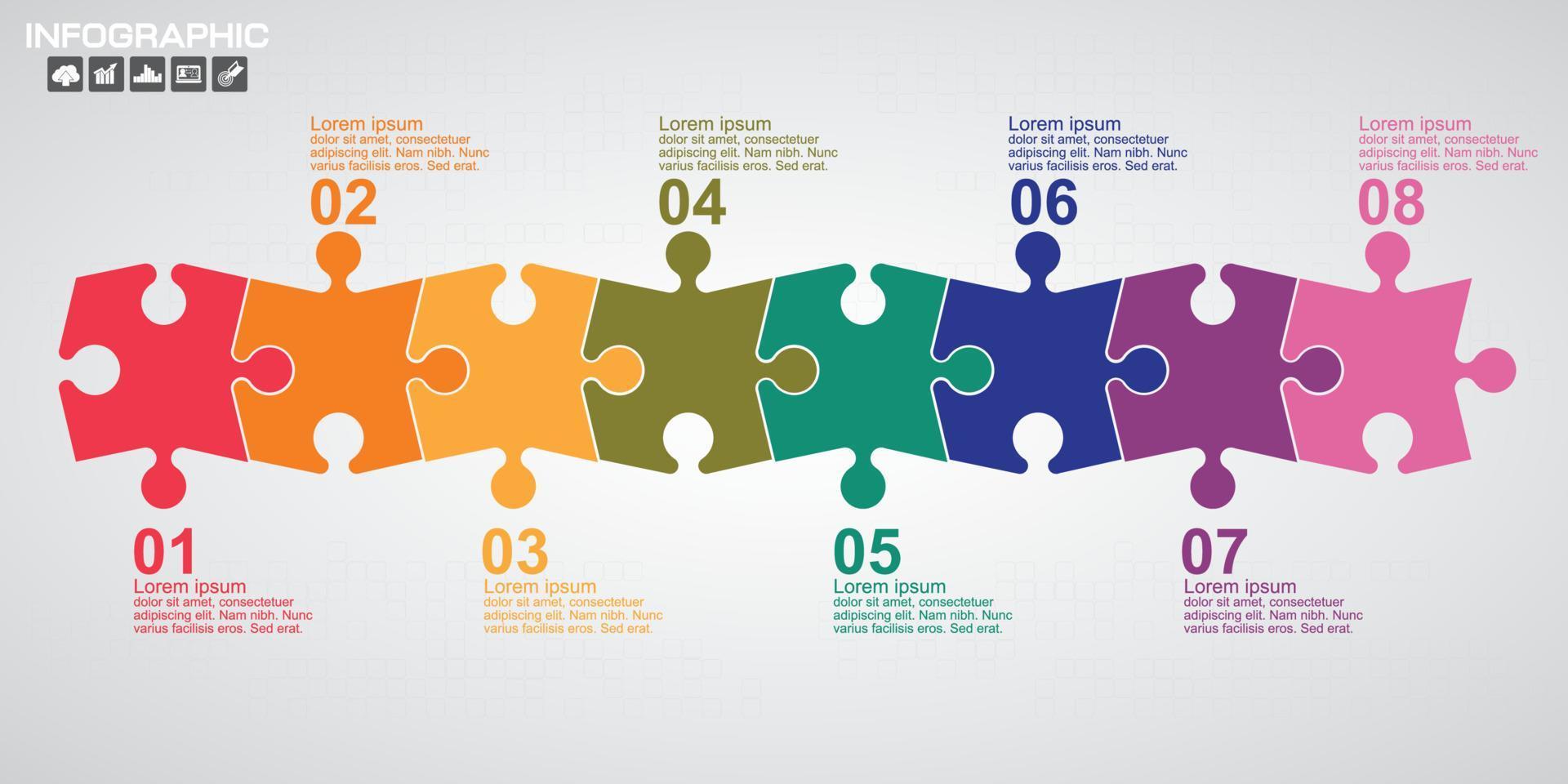 INFOGRAPHIC

Lorem ipsum
dolor sit amet, consectetuer adipiscing elit. Nam nibh. Nunc varius facilisis eros. Sed erat.

02

Lorem ipsum
dolor sit amet, consectetuer adipiscing elit. Nam nibh. Nunc varius facilisis eros. Sed erat.

04

Lorem ipsum
dolor sit amet, consectetuer adipiscing elit. Nam nibh. Nunc varius facilisis eros. Sed erat.

06

Lorem ipsum
dolor sit amet, consectetuer adipiscing elit. Nam nibh. Nunc varius facilisis eros. Sed erat.

08

01

Lorem ipsum
dolor sit amet, consectetuer adipiscing elit. Nam nibh. Nunc varius facilisis eros. Sed erat.

03

Lorem ipsum
dolor sit amet, consectetuer adipiscing elit. Nam nibh. Nunc varius facilisis eros. Sed erat.

05

Lorem ipsum
dolor sit amet, consectetuer adipiscing elit. Nam nibh. Nunc varius facilisis eros. Sed erat.

07

Lorem ipsum
dolor sit amet, consectetuer adipiscing elit. Nam nibh. Nunc varius facilisis eros. Sed erat.