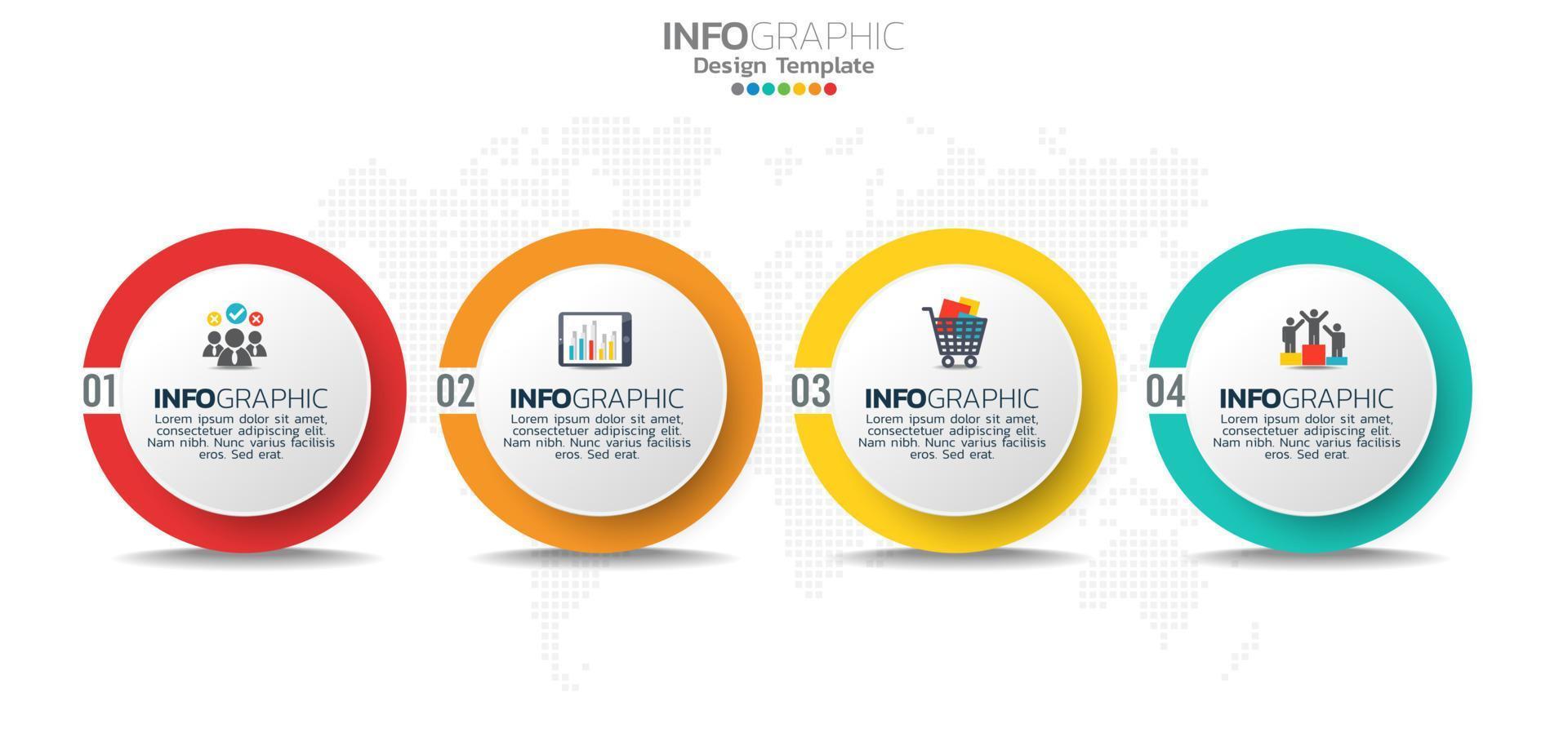 INFOGRAPHIC
Design Template

01
INFOGRAPHIC
Lorem ipsum dolor sit amet, consectetuer adipiscing elit. Nam nibh. Nunc varius facilisis eros. Sed erat.

02
INFOGRAPHIC
Lorem ipsum dolor sit amet, consectetuer adipiscing elit. Nam nibh. Nunc varius facilisis eros. Sed erat.

03
INFOGRAPHIC
Lorem ipsum dolor sit amet, consectetuer adipiscing elit. Nam nibh. Nunc varius facilisis eros. Sed erat.

04
INFOGRAPHIC
Lorem ipsum dolor sit amet, consectetuer adipiscing elit. Nam nibh. Nunc varius facilisis eros. Sed erat.