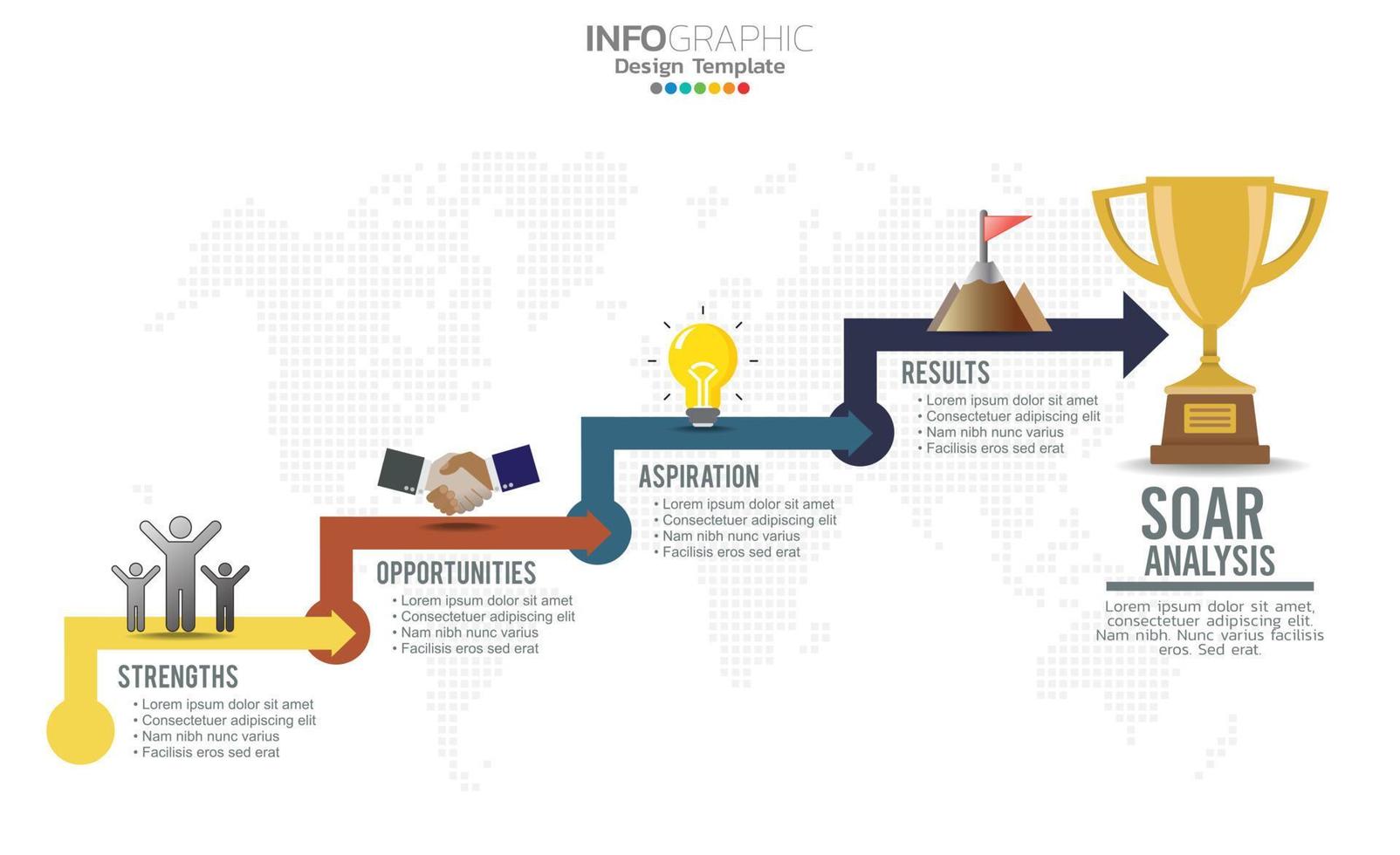 INFOGRAPHIC
Design Template

STRENGTHS
• Lorem ipsum dolor sit amet
• Consectetuer adipiscing elit
• Nam nibh nunc varius
• Facilisis eros sed erat

OPPORTUNITIES
• Lorem ipsum dolor sit amet
• Consectetuer adipiscing elit
• Nam nibh nunc varius
• Facilisis eros sed erat

ASPIRATION
• Lorem ipsum dolor sit amet
• Consectetuer adipiscing elit
• Nam nibh nunc varius
• Facilisis eros sed erat

RESULTS
• Lorem ipsum dolor sit amet
• Consectetuer adipiscing elit
• Nam nibh nunc varius
• Facilisis eros sed erat

SOAR
ANALYSIS

Lorem ipsum dolor sit amet, consectetuer adipiscing elit. Nam nibh. Nunc varius facilisis eros. Sed erat.