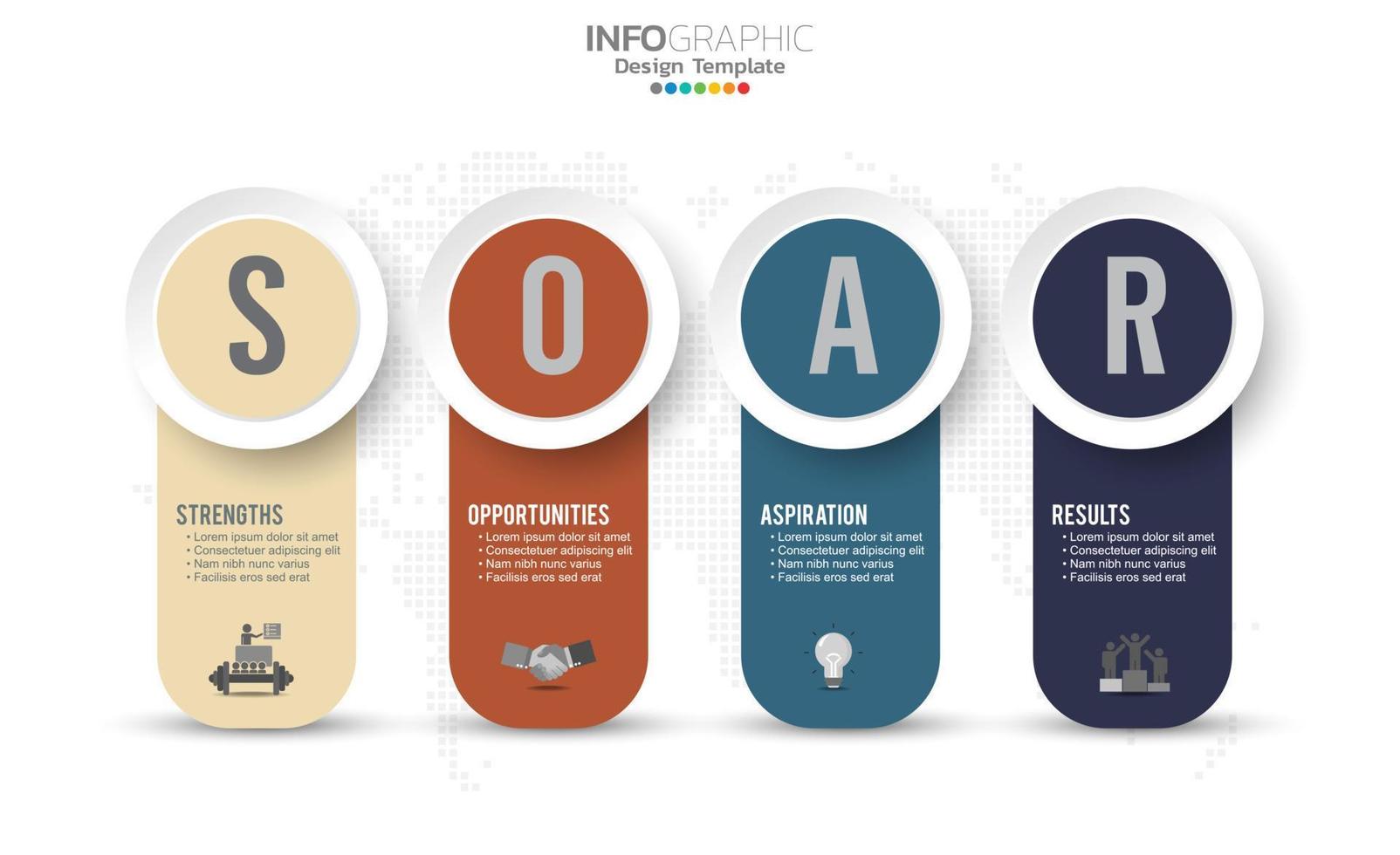 INFOGRAPHIC
Design Template

S

STRENGTHS
• Lorem ipsum dolor sit amet
• Consectetuer adipiscing elit
• Nam nibh nunc varius
• Facilisis eros sed erat

O

OPPORTUNITIES
• Lorem ipsum dolor sit amet
• Consectetuer adipiscing elit
• Nam nibh nunc varius
• Facilisis eros sed erat

A

ASPIRATION
• Lorem ipsum dolor sit amet
• Consectetuer adipiscing elit
• Nam nibh nunc varius
• Facilisis eros sed erat

R

RESULTS
• Lorem ipsum dolor sit amet
• Consectetuer adipiscing elit
• Nam nibh nunc varius
• Facilisis eros sed erat