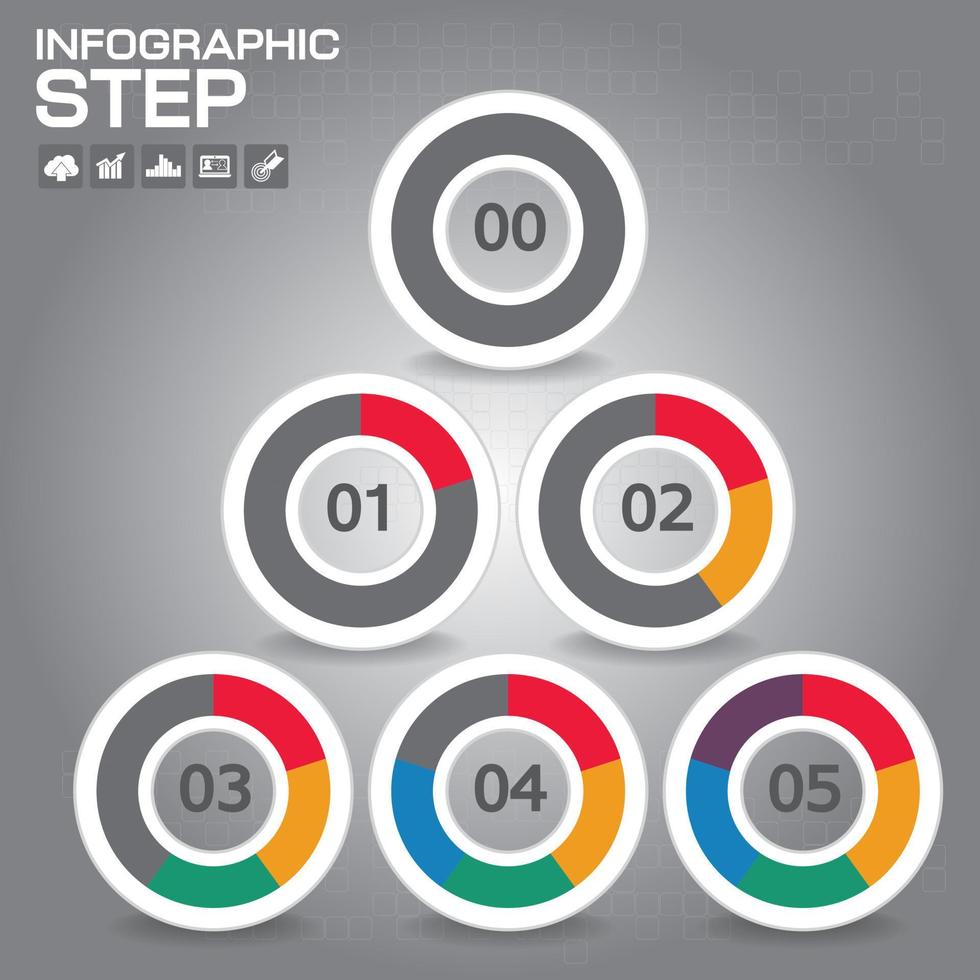 INFOGRAPHIC
STEP

00

01

02

03

04

05