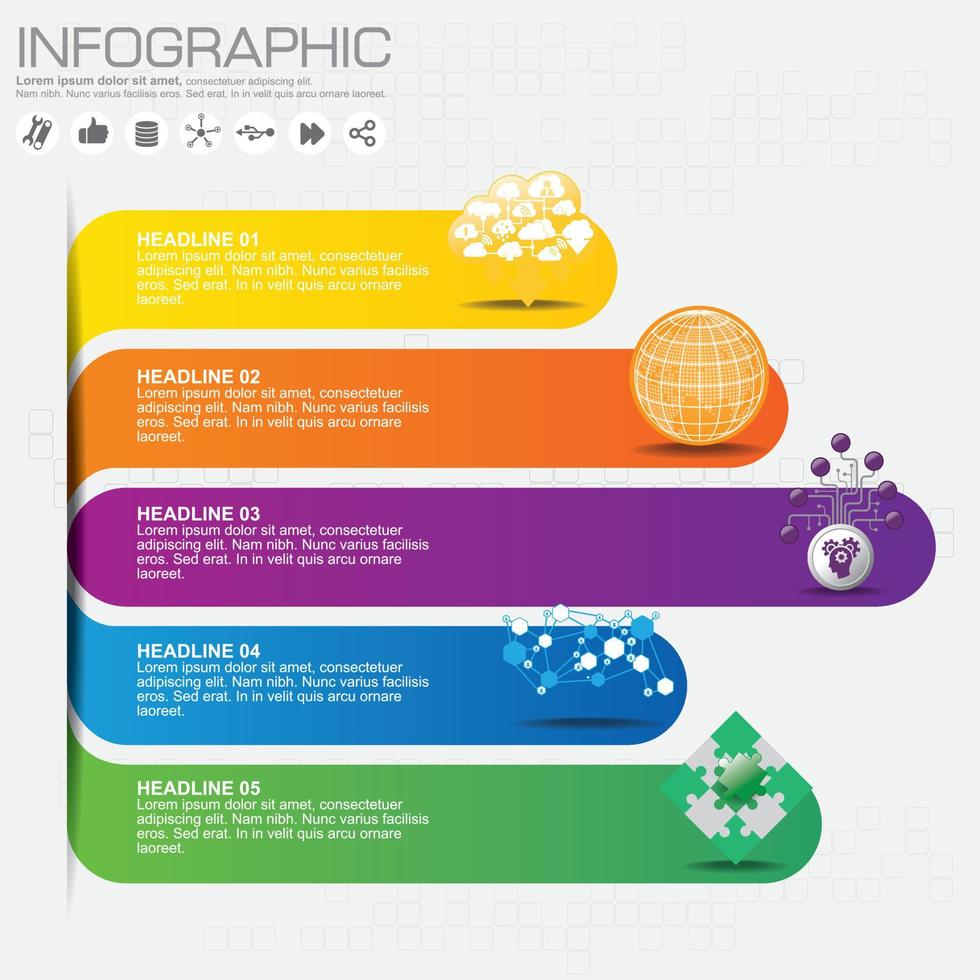 INFOGRAPHIC

Lorem ipsum dolor sit amet, consectetuer adipiscing elit. Nam nibh. Nunc varius facilisis eros. Sed erat. In in velit quis arcu ornare laoreet.

HEADLINE 01
Lorem ipsum dolor sit amet, consectetuer adipiscing elit. Nam nibh. Nunc varius facilisis eros. Sed erat. In in velit quis arcu ornare laoreet.

HEADLINE 02
Lorem ipsum dolor sit amet, consectetuer adipiscing elit. Nam nibh. Nunc varius facilisis eros. Sed erat. In in velit quis arcu ornare laoreet.

HEADLINE 03
Lorem ipsum dolor sit amet, consectetuer adipiscing elit. Nam nibh. Nunc varius facilisis eros. Sed erat. In in velit quis arcu ornare laoreet.

HEADLINE 04
Lorem ipsum dolor sit amet, consectetuer adipiscing elit. Nam nibh. Nunc varius facilisis eros. Sed erat. In in velit quis arcu ornare laoreet.

HEADLINE 05
Lorem ipsum dolor sit amet, consectetuer adipiscing elit. Nam nibh. Nunc varius facilisis eros. Sed erat. In in velit quis arcu ornare laoreet.