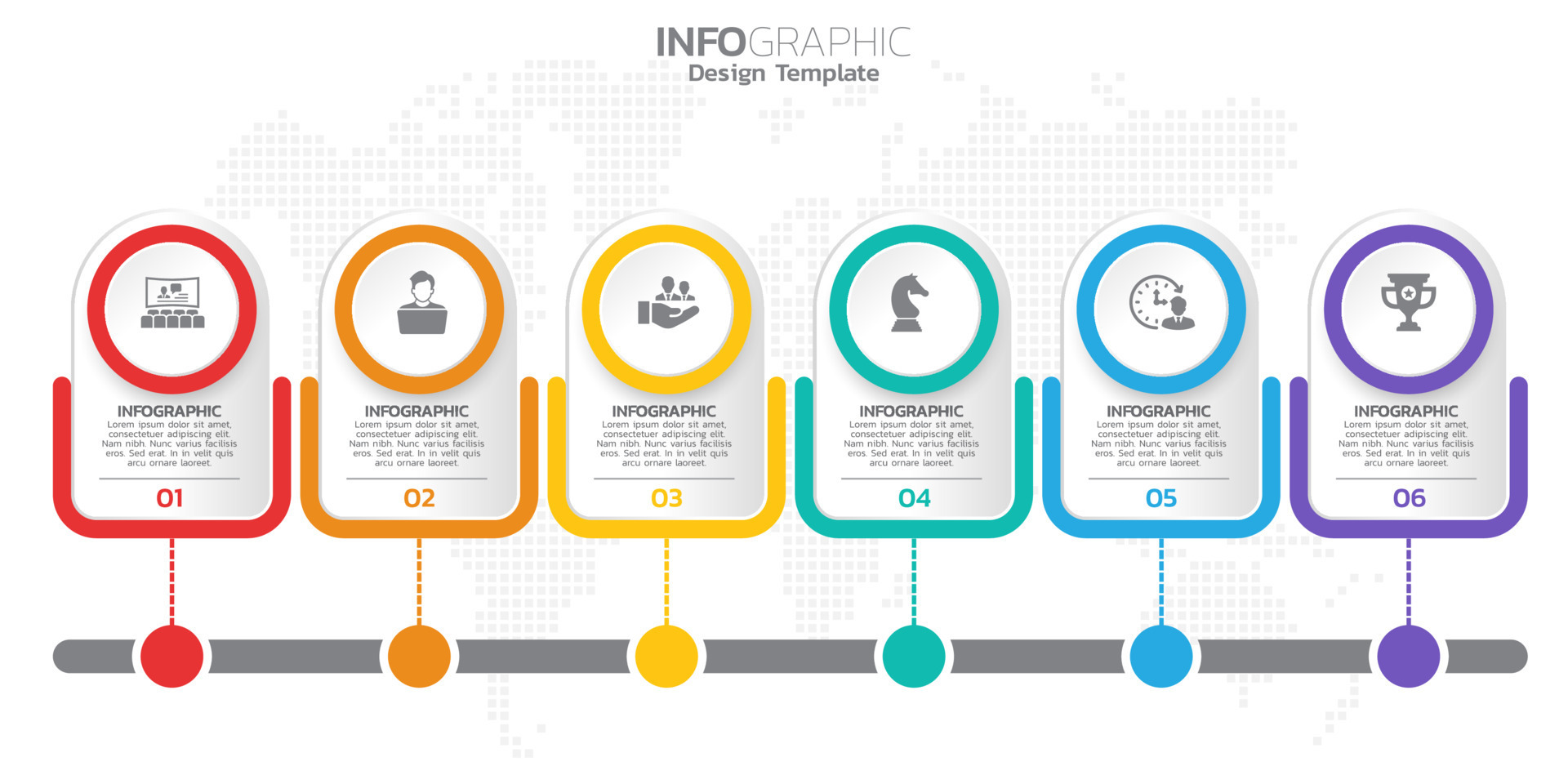 INFOGRAPHIC
Design Template

INFOGRAPHIC
Lorem ipsum dolor sit amet, consectetuer adipiscing elit. Nam nibh. Nunc varius facilisis eros. Sed erat. In in velit quis arcu ornare laoreet.
01

INFOGRAPHIC
Lorem ipsum dolor sit amet, consectetuer adipiscing elit. Nam nibh. Nunc varius facilisis eros. Sed erat. In in velit quis arcu ornare laoreet.
02

INFOGRAPHIC
Lorem ipsum dolor sit amet, consectetuer adipiscing elit. Nam nibh. Nunc varius facilisis eros. Sed erat. In in velit quis arcu ornare laoreet.
03

INFOGRAPHIC
Lorem ipsum dolor sit amet, consectetuer adipiscing elit. Nam nibh. Nunc varius facilisis eros. Sed erat. In in velit quis arcu ornare laoreet.
04

INFOGRAPHIC
Lorem ipsum dolor sit amet, consectetuer adipiscing elit. Nam nibh. Nunc varius facilisis eros. Sed erat. In in velit quis arcu ornare laoreet.
05

INFOGRAPHIC
Lorem ipsum dolor sit amet, consectetuer adipiscing elit. Nam nibh. Nunc varius facilisis eros. Sed erat. In in velit quis arcu ornare laoreet.
06