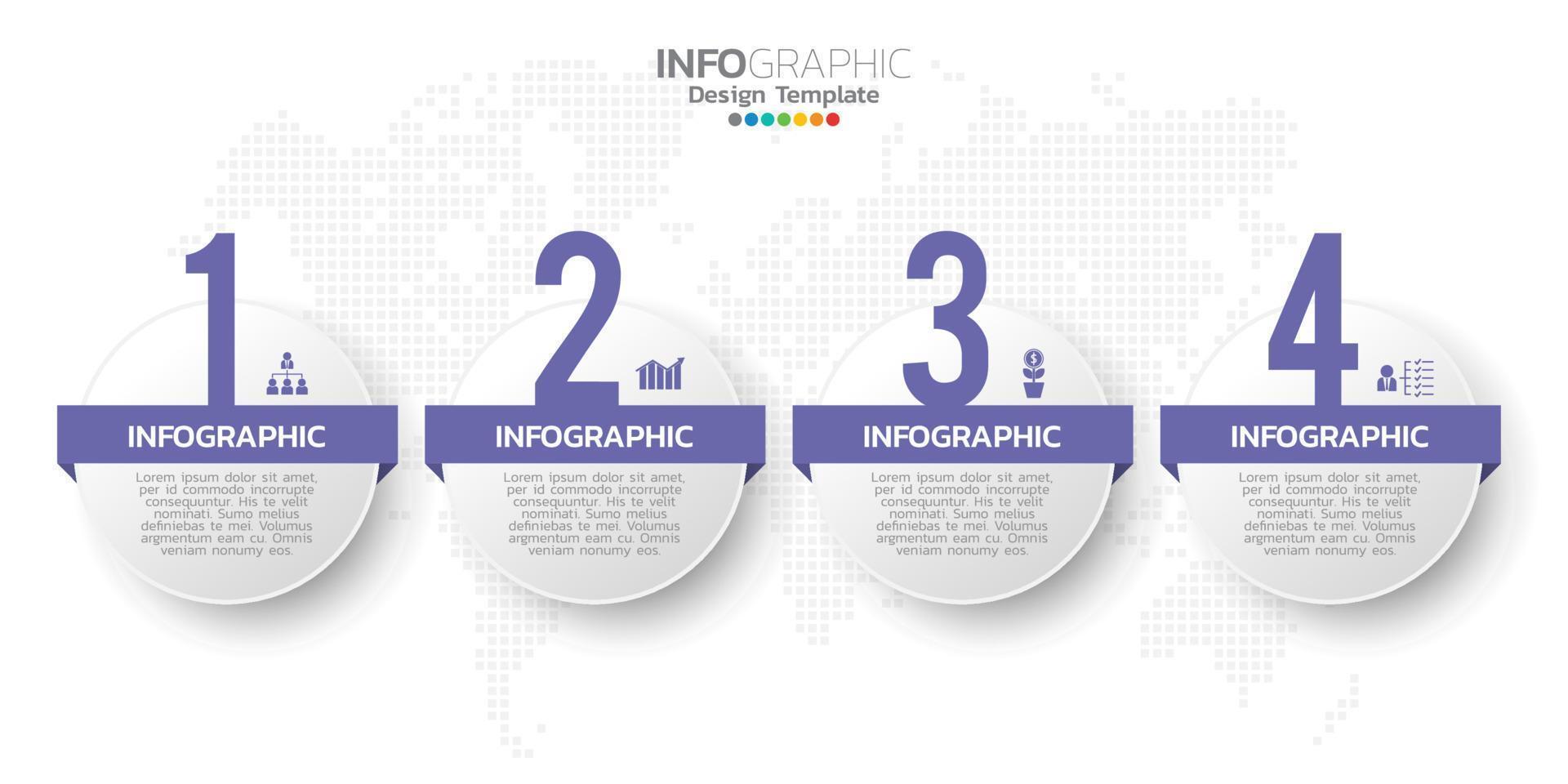 INFOGRAPHIC
Design Template

1
INFOGRAPHIC
Lorem ipsum dolor sit amet, per id commodo incorrupte consequuntur. His te velit nominati. Sumo melius definiebas te mei. Volumus argmentum eam cu. Omnis veniam nonumy eos.

2
INFOGRAPHIC
Lorem ipsum dolor sit amet, per id commodo incorrupte consequuntur. His te velit nominati. Sumo melius definiebas te mei. Volumus argmentum eam cu. Omnis veniam nonumy eos.

3
INFOGRAPHIC
Lorem ipsum dolor sit amet, per id commodo incorrupte consequuntur. His te velit nominati. Sumo melius definiebas te mei. Volumus argmentum eam cu. Omnis veniam nonumy eos.

4
INFOGRAPHIC
Lorem ipsum dolor sit amet, per id commodo incorrupte consequuntur. His te velit nominati. Sumo melius definiebas te mei. Volumus argmentum eam cu. Omnis veniam nonumy eos.