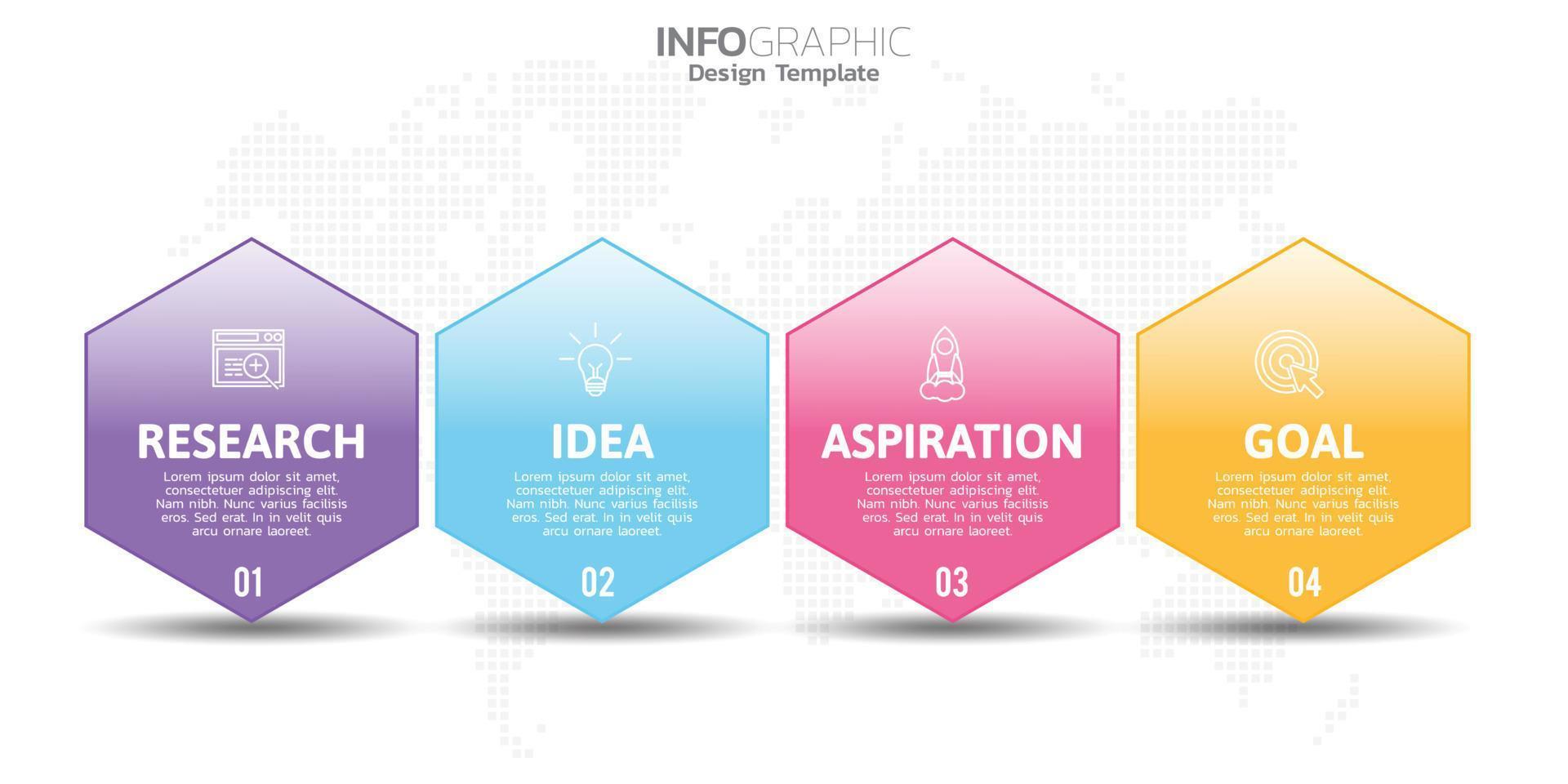 INFOGRAPHIC
Design Template

RESEARCH
Lorem ipsum dolor sit amet, consectetuer adipiscing elit. Nam nibh. Nunc varius facilisis eros. Sed erat. In in velit quis arcu ornare laoreet.
01

IDEA
Lorem ipsum dolor sit amet, consectetuer adipiscing elit. Nam nibh. Nunc varius facilisis eros. Sed erat. In in velit quis arcu ornare laoreet.
02

ASPIRATION
Lorem ipsum dolor sit amet, consectetuer adipiscing elit. Nam nibh. Nunc varius facilisis eros. Sed erat. In in velit quis arcu ornare laoreet.
03

GOAL
Lorem ipsum dolor sit amet, consectetuer adipiscing elit. Nam nibh. Nunc varius facilisis eros. Sed erat. In in velit quis arcu ornare laoreet.
04