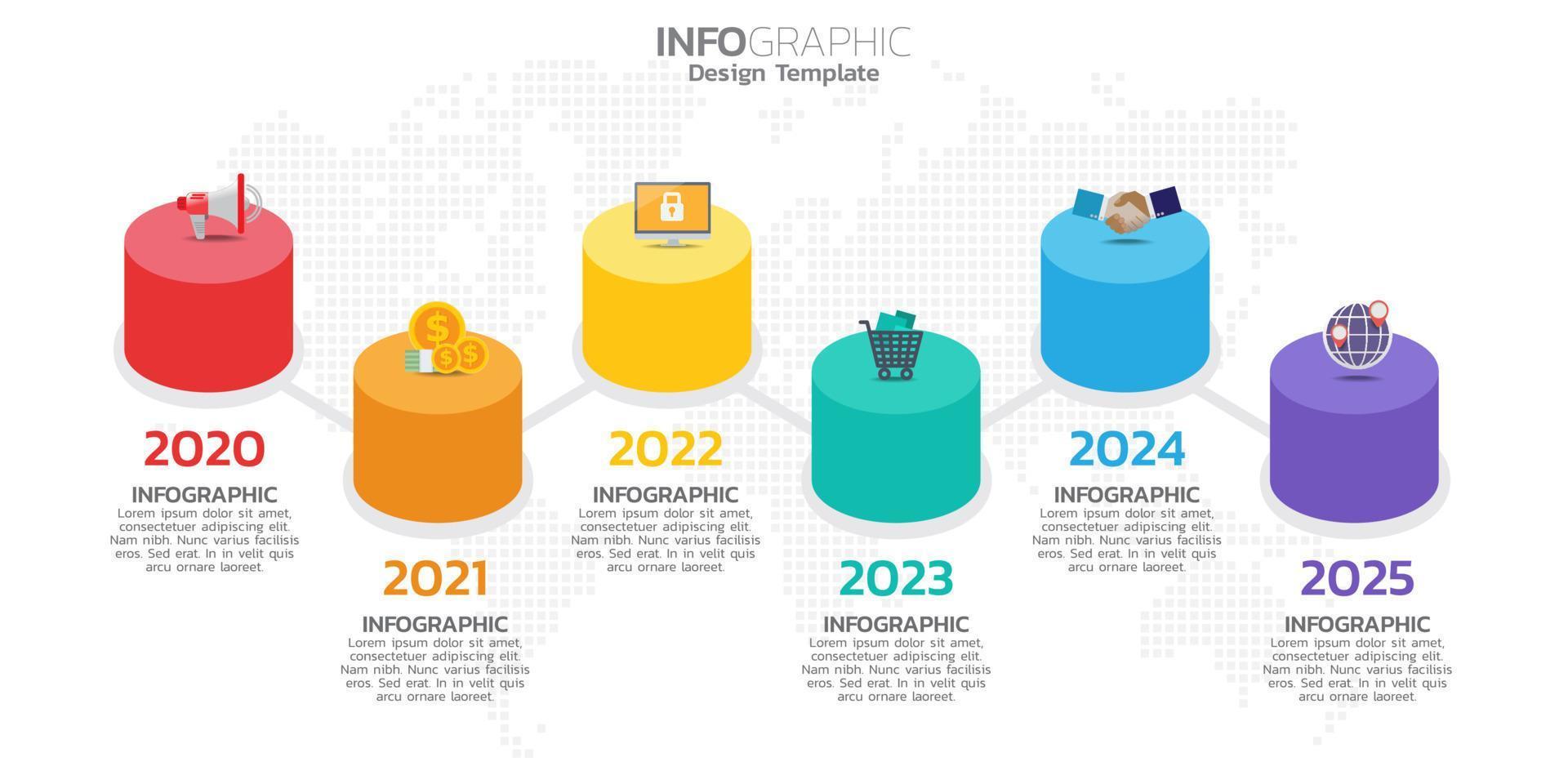 INFOGRAPHIC
Design Template

2020
INFOGRAPHIC
Lorem ipsum dolor sit amet, consectetuer adipiscing elit. Nam nibh. Nunc varius facilisis eros. Sed erat. In in velit quis arcu ornare laoreet.

2021
INFOGRAPHIC
Lorem ipsum dolor sit amet, consectetuer adipiscing elit. Nam nibh. Nunc varius facilisis eros. Sed erat. In in velit quis arcu ornare laoreet.

2022
INFOGRAPHIC
Lorem ipsum dolor sit amet, consectetuer adipiscing elit. Nam nibh. Nunc varius facilisis eros. Sed erat. In in velit quis arcu ornare laoreet.

2023
INFOGRAPHIC
Lorem ipsum dolor sit amet, consectetuer adipiscing elit. Nam nibh. Nunc varius facilisis eros. Sed erat. In in velit quis arcu ornare laoreet.

2024
INFOGRAPHIC
Lorem ipsum dolor sit amet, consectetuer adipiscing elit. Nam nibh. Nunc varius facilisis eros. Sed erat. In in velit quis arcu ornare laoreet.

2025
INFOGRAPHIC
Lorem ipsum dolor sit amet, consectetuer adipiscing elit. Nam nibh. Nunc varius facilisis eros. Sed erat. In in velit quis arcu ornare laoreet.