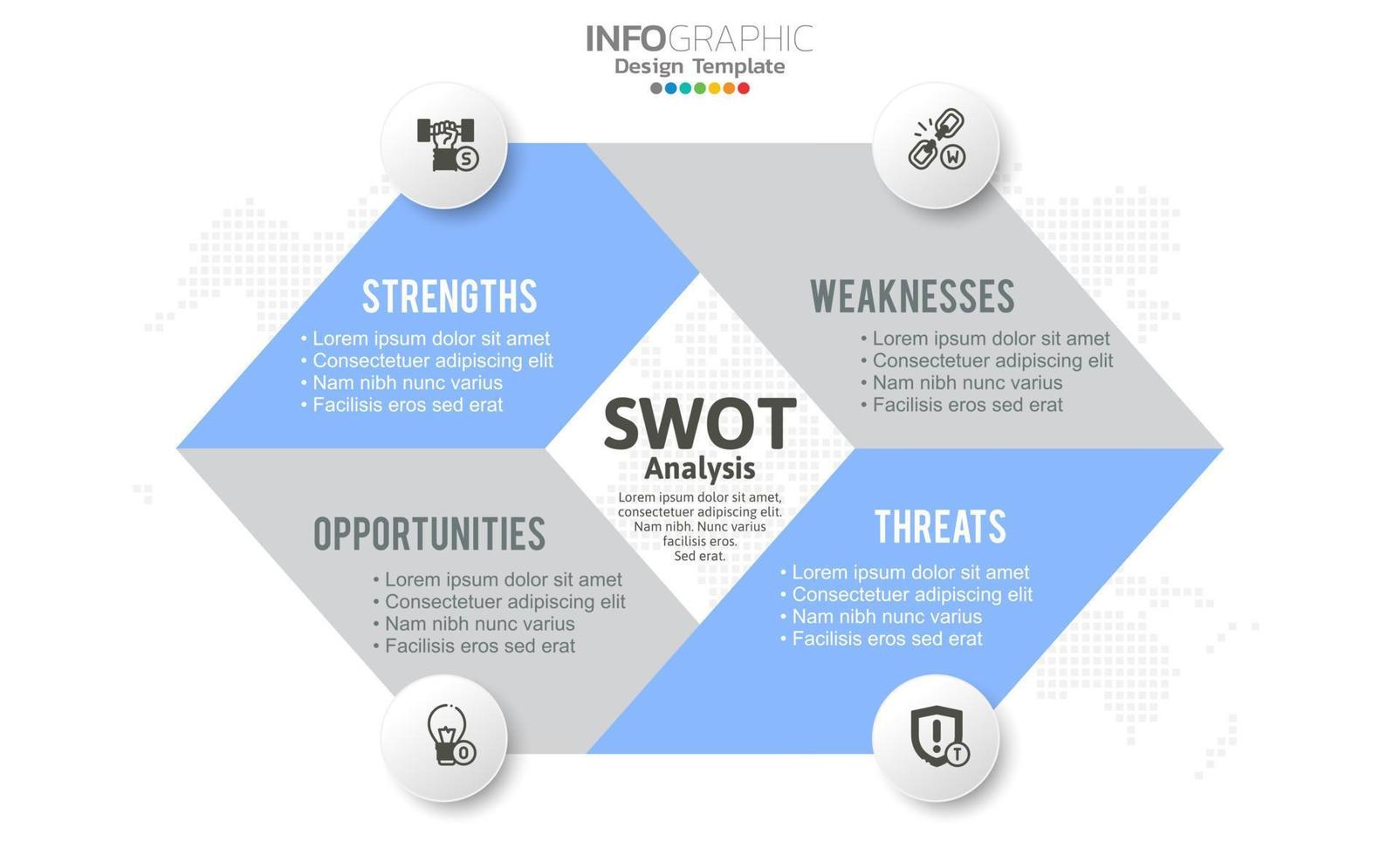 INFOGRAPHIC
Design Template

S

W

STRENGTHS
• Lorem ipsum dolor sit amet
• Consectetuer adipiscing elit
• Nam nibh nunc varius
• Facilisis eros sed erat

WEAKNESSES
• Lorem ipsum dolor sit amet
• Consectetuer adipiscing elit
• Nam nibh nunc varius
• Facilisis eros sed erat

SWOT
Analysis
Lorem ipsum dolor sit amet, consectetuer adipiscing elit. Nam nibh. Nunc varius facilisis eros. Sed erat.

OPPORTUNITIES
• Lorem ipsum dolor sit amet
• Consectetuer adipiscing elit
• Nam nibh nunc varius
• Facilisis eros sed erat

THREATS
• Lorem ipsum dolor sit amet
• Consectetuer adipiscing elit
• Nam nibh nunc varius
• Facilisis eros sed erat

O

T