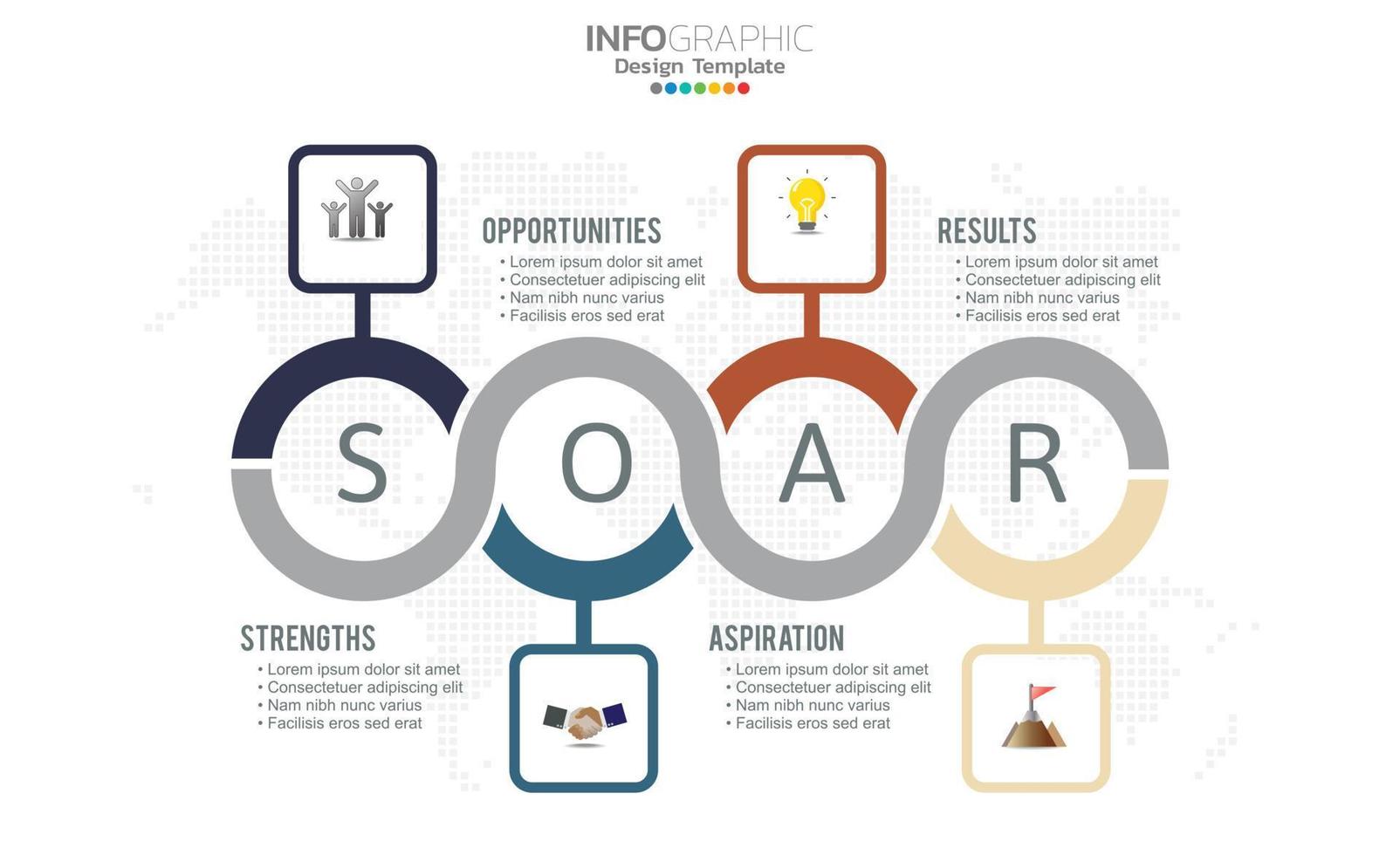 INFOGRAPHIC
Design Template

OPPORTUNITIES
• Lorem ipsum dolor sit amet
• Consectetuer adipiscing elit
• Nam nibh nunc varius
• Facilisis eros sed erat

RESULTS
• Lorem ipsum dolor sit amet
• Consectetuer adipiscing elit
• Nam nibh nunc varius
• Facilisis eros sed erat

S O A R

STRENGTHS
• Lorem ipsum dolor sit amet
• Consectetuer adipiscing elit
• Nam nibh nunc varius
• Facilisis eros sed erat

ASPIRATION
• Lorem ipsum dolor sit amet
• Consectetuer adipiscing elit
• Nam nibh nunc varius
• Facilisis eros sed erat