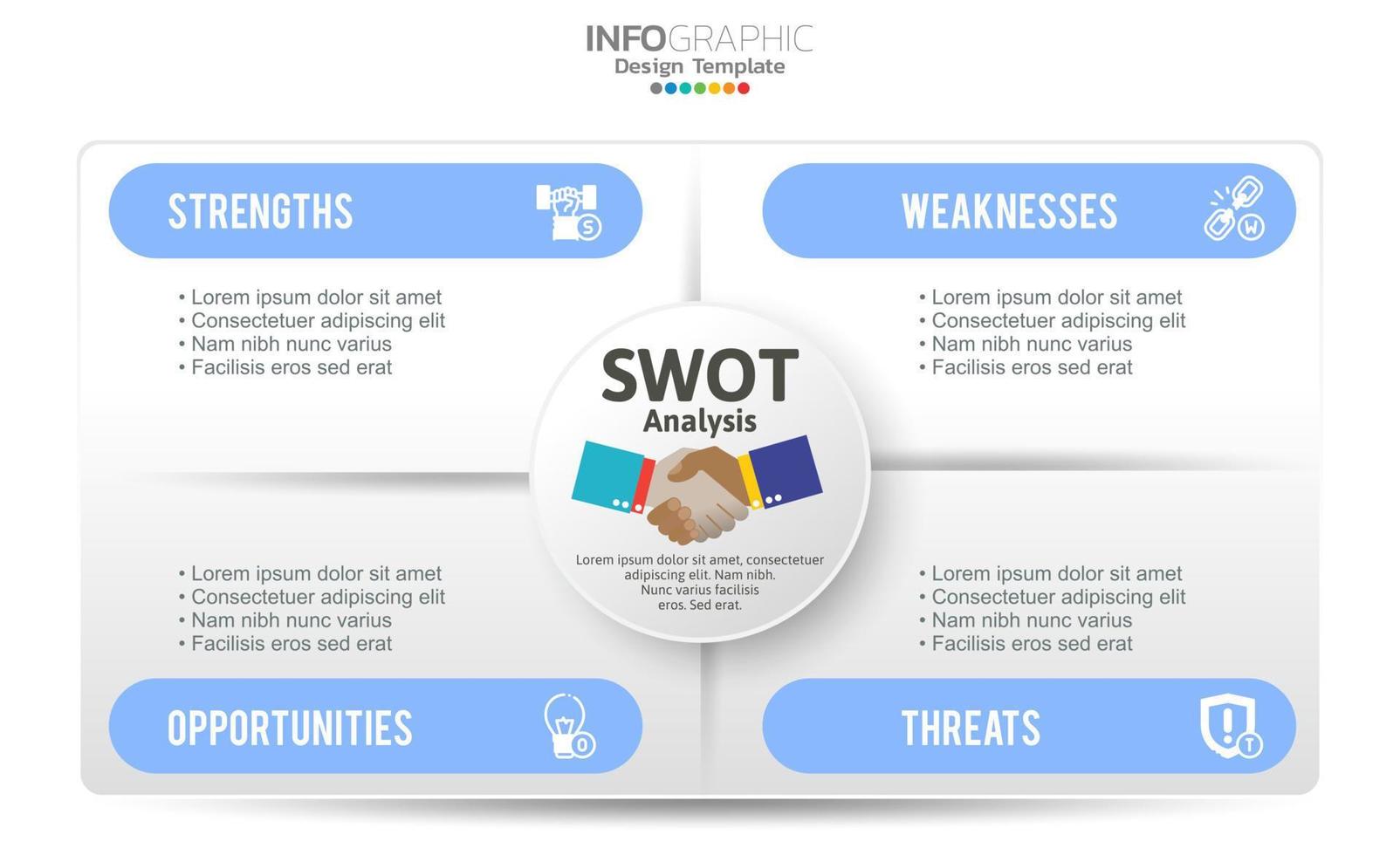 INFOGRAPHIC
Design Template

STRENGTHS
S

• Lorem ipsum dolor sit amet
• Consectetuer adipiscing elit
• Nam nibh nunc varius
• Facilisis eros sed erat

WEAKNESSES
W

• Lorem ipsum dolor sit amet
• Consectetuer adipiscing elit
• Nam nibh nunc varius
• Facilisis eros sed erat

SWOT
Analysis

Lorem ipsum dolor sit amet, consectetuer adipiscing elit. Nam nibh. Nunc varius facilisis eros. Sed erat.

• Lorem ipsum dolor sit amet
• Consectetuer adipiscing elit
• Nam nibh nunc varius
• Facilisis eros sed erat

OPPORTUNITIES
O

• Lorem ipsum dolor sit amet
• Consectetuer adipiscing elit
• Nam nibh nunc varius
• Facilisis eros sed erat

THREATS
T