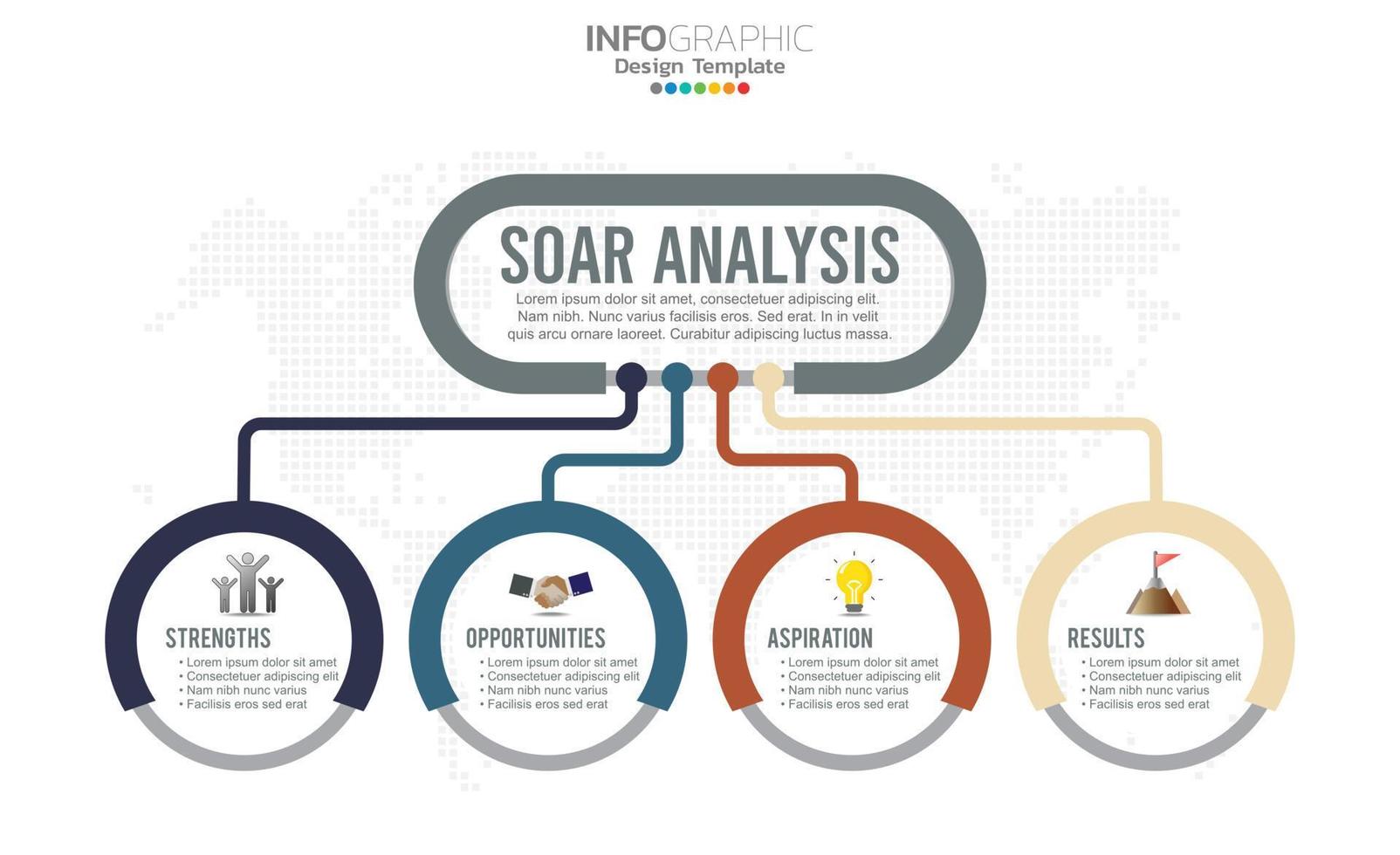 INFOGRAPHIC
Design Template

SOAR ANALYSIS
Lorem ipsum dolor sit amet, consectetuer adipiscing elit. Nam nibh. Nunc varius facilisis eros. Sed erat. In in velit quis arcu ornare laoreet. Curabitur adipiscing luctus massa.

STRENGTHS
• Lorem ipsum dolor sit amet
• Consectetuer adipiscing elit
• Nam nibh nunc varius
• Facilisis eros sed erat

OPPORTUNITIES
• Lorem ipsum dolor sit amet
• Consectetuer adipiscing elit
• Nam nibh nunc varius
• Facilisis eros sed erat

ASPIRATION
• Lorem ipsum dolor sit amet
• Consectetuer adipiscing elit
• Nam nibh nunc varius
• Facilisis eros sed erat

RESULTS
• Lorem ipsum dolor sit amet
• Consectetuer adipiscing elit
• Nam nibh nunc varius
• Facilisis eros sed erat