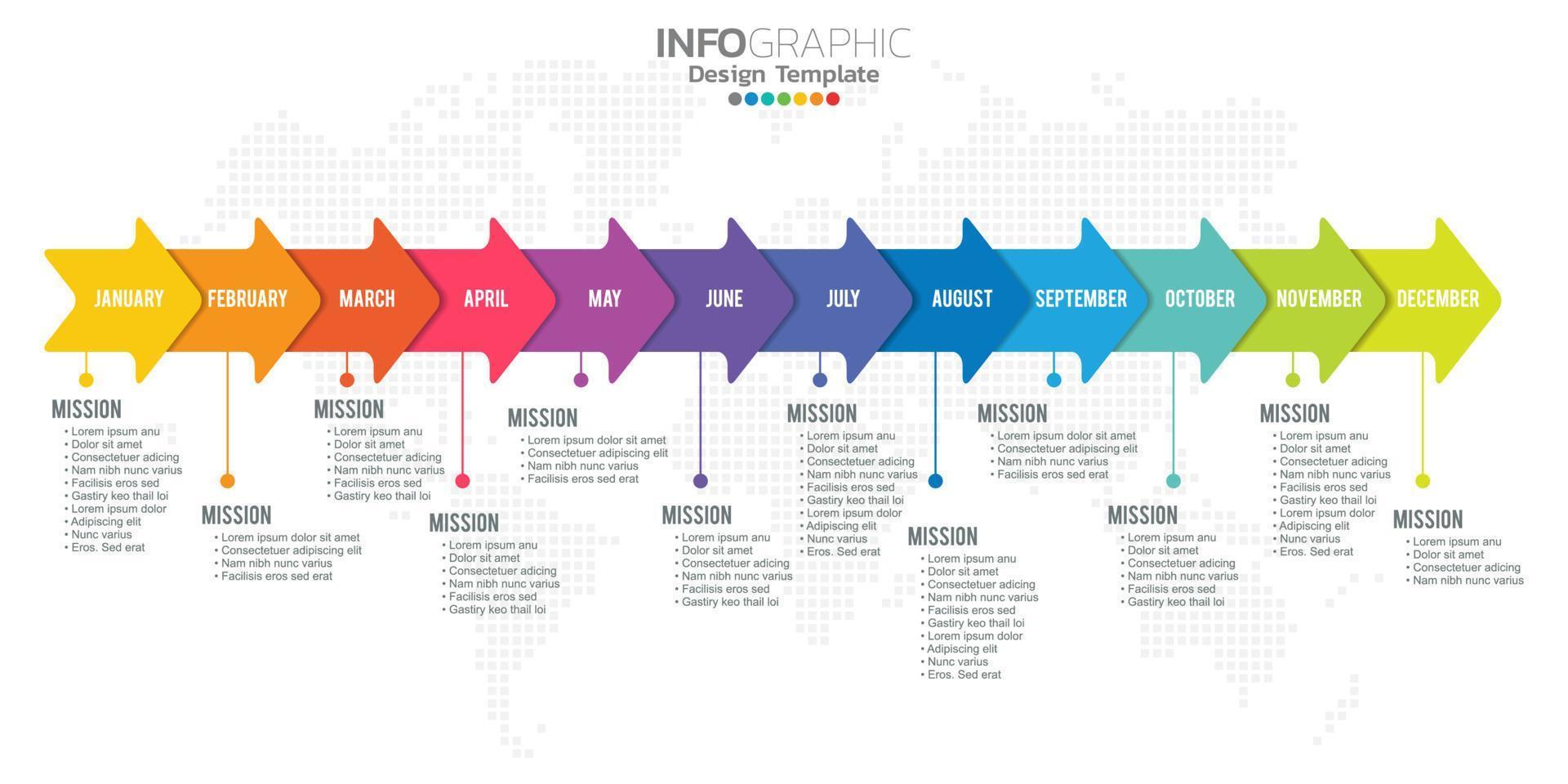 INFOGRAPHIC
Design Template

JANUARY FEBRUARY MARCH APRIL MAY JUNE JULY AUGUST SEPTEMBER OCTOBER NOVEMBER DECEMBER

MISSION
• Lorem ipsum anu
• Dolor sit amet
• Consectetuer adicing
• Nam nibh nunc varius
• Facilisis eros sed
• Gastiry keo thail loi
• Lorem ipsum dolor
• Adipiscing elit
• Nunc varius
• Eros. Sed erat

MISSION
• Lorem ipsum dolor sit amet
• Consectetuer adipiscing elit
• Nam nibh nunc varius
• Facilisis eros sed erat

MISSION
• Lorem ipsum anu
• Dolor sit amet
• Consectetuer adicing
• Nam nibh nunc varius
• Facilisis eros sed
• Gastiry keo thail loi

MISSION
• Lorem ipsum anu
• Dolor sit amet
• Consectetuer adicing
• Nam nibh nunc varius
• Facilisis eros sed
• Gastiry keo thail loi

MISSION
• Lorem ipsum dolor sit amet
• Consectetuer adipiscing elit
• Nam nibh nunc varius
• Facilisis eros sed erat

MISSION
• Lorem ipsum anu
• Dolor sit amet
• Consectetuer adicing
• Nam nibh nunc varius
• Facilisis eros sed
• Gastiry keo thail loi

MISSION
• Lorem ipsum anu
• Dolor sit amet
• Consectetuer adicing
• Nam nibh nunc varius
• Facilisis eros sed
• Gastiry keo thail loi
• Lorem ipsum dolor
• Adipiscing elit
• Nunc varius
• Eros. Sed erat

MISSION
• Lorem ipsum anu
• Dolor sit amet
• Consectetuer adicing
• Nam nibh nunc varius
• Facilisis eros sed
• Gastiry keo thail loi
• Lorem ipsum dolor
• Adipiscing elit
• Nunc varius
• Eros. Sed erat

MISSION
• Lorem ipsum dolor sit amet
• Consectetuer adipiscing elit
• Nam nibh nunc varius
• Facilisis eros sed erat

MISSION
• Lorem ipsum anu
• Dolor sit amet
• Consectetuer adicing
• Nam nibh nunc varius
• Facilisis eros sed
• Gastiry keo thail loi

MISSION
• Lorem ipsum anu
• Dolor sit amet
• Consectetuer adicing
• Nam nibh nunc varius
• Facilisis eros sed
• Gastiry keo thail loi
• Lorem ipsum dolor
• Adipiscing elit
• Nunc varius
• Eros. Sed erat

MISSION
• Lorem ipsum anu
• Dolor sit amet
• Consectetuer adicing
• Nam nibh nunc varius