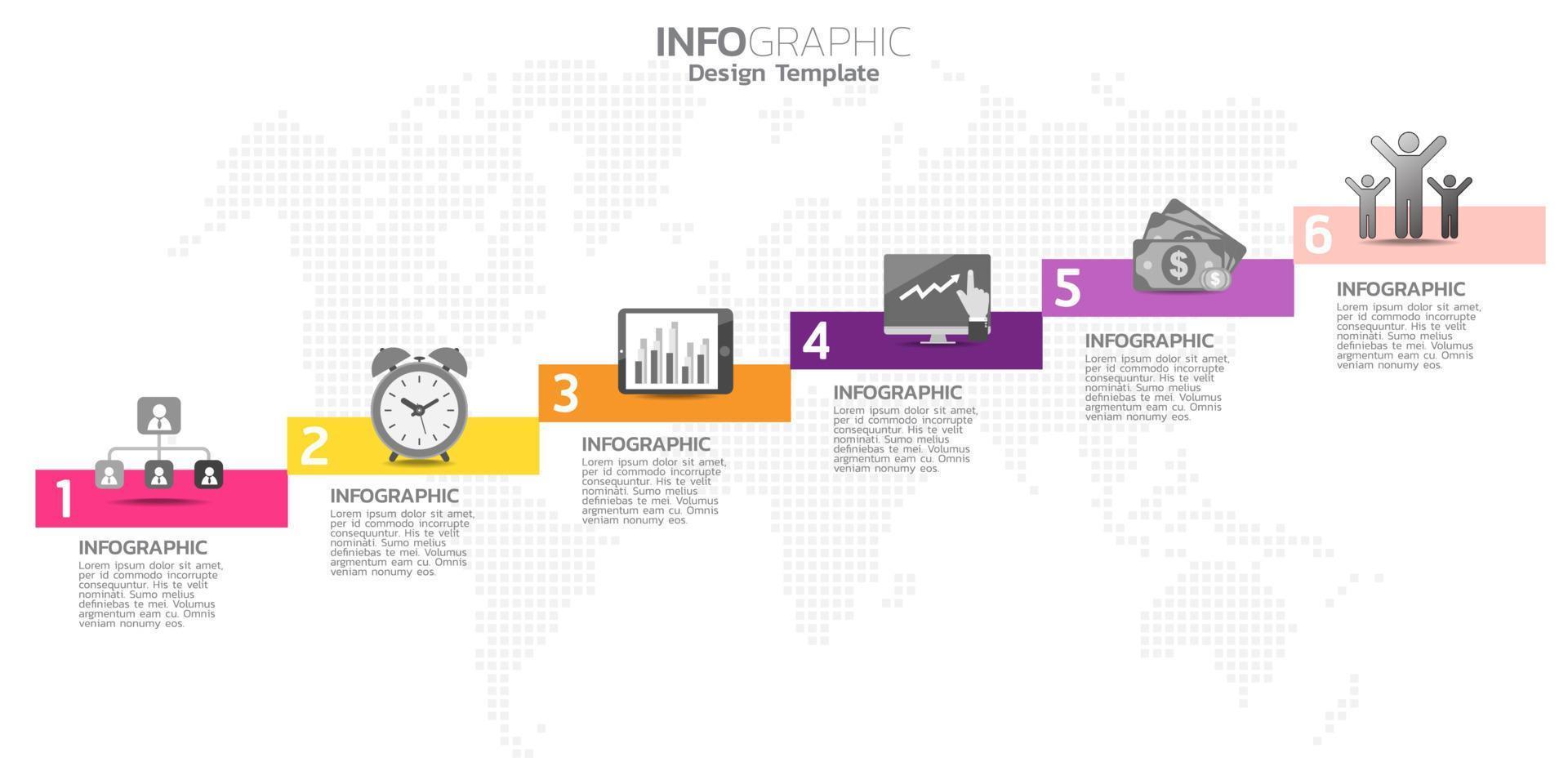 INFOGRAPHIC
Design Template

1
INFOGRAPHIC
Lorem ipsum dolor sit amet, per id commodo incorrupte consequuntur. His te velit nominati. Sumo melius definiebas te mei. Volumus argmentum eam cu. Omnis veniam nonumy eos.

2
INFOGRAPHIC
Lorem ipsum dolor sit amet, per id commodo incorrupte consequuntur. His te velit nominati. Sumo melius definiebas te mei. Volumus argmentum eam cu. Omnis veniam nonumy eos.

3
INFOGRAPHIC
Lorem ipsum dolor sit amet, per id commodo incorrupte consequuntur. His te velit nominati. Sumo melius definiebas te mei. Volumus argmentum eam cu. Omnis veniam nonumy eos.

4
INFOGRAPHIC
Lorem ipsum dolor sit amet, per id commodo incorrupte consequuntur. His te velit nominati. Sumo melius definiebas te mei. Volumus argmentum eam cu. Omnis veniam nonumy eos.

5
INFOGRAPHIC
Lorem ipsum dolor sit amet, per id commodo incorrupte consequuntur. His te velit nominati. Sumo melius definiebas te mei. Volumus argmentum eam cu. Omnis veniam nonumy eos.

6
INFOGRAPHIC
Lorem ipsum dolor sit amet, per id commodo incorrupte consequuntur. His te velit nominati. Sumo melius definiebas te mei. Volumus argmentum eam cu. Omnis veniam nonumy eos.